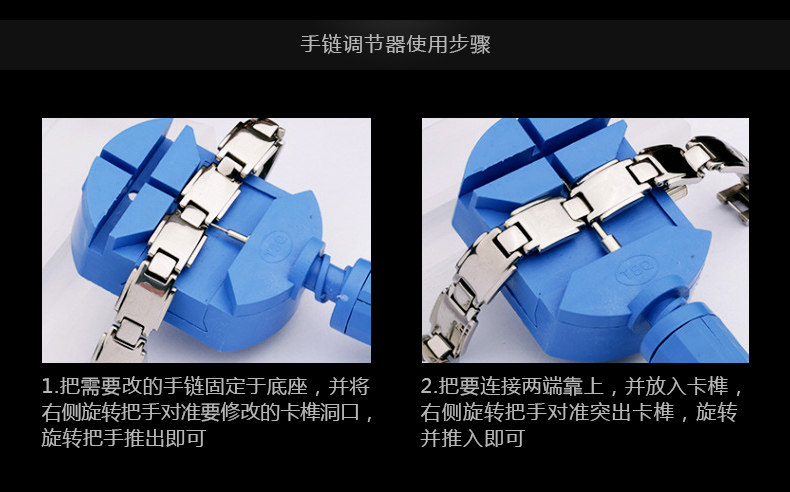 手链调节器使用步骤

1.把需要改的手链固定于底座，并将右侧旋转把手对准要修改的卡榫洞口，旋转把手推出即可

2.把要连接两端靠上，并放入卡榫，右侧旋转把手对准突出卡榫，旋转并推入即可