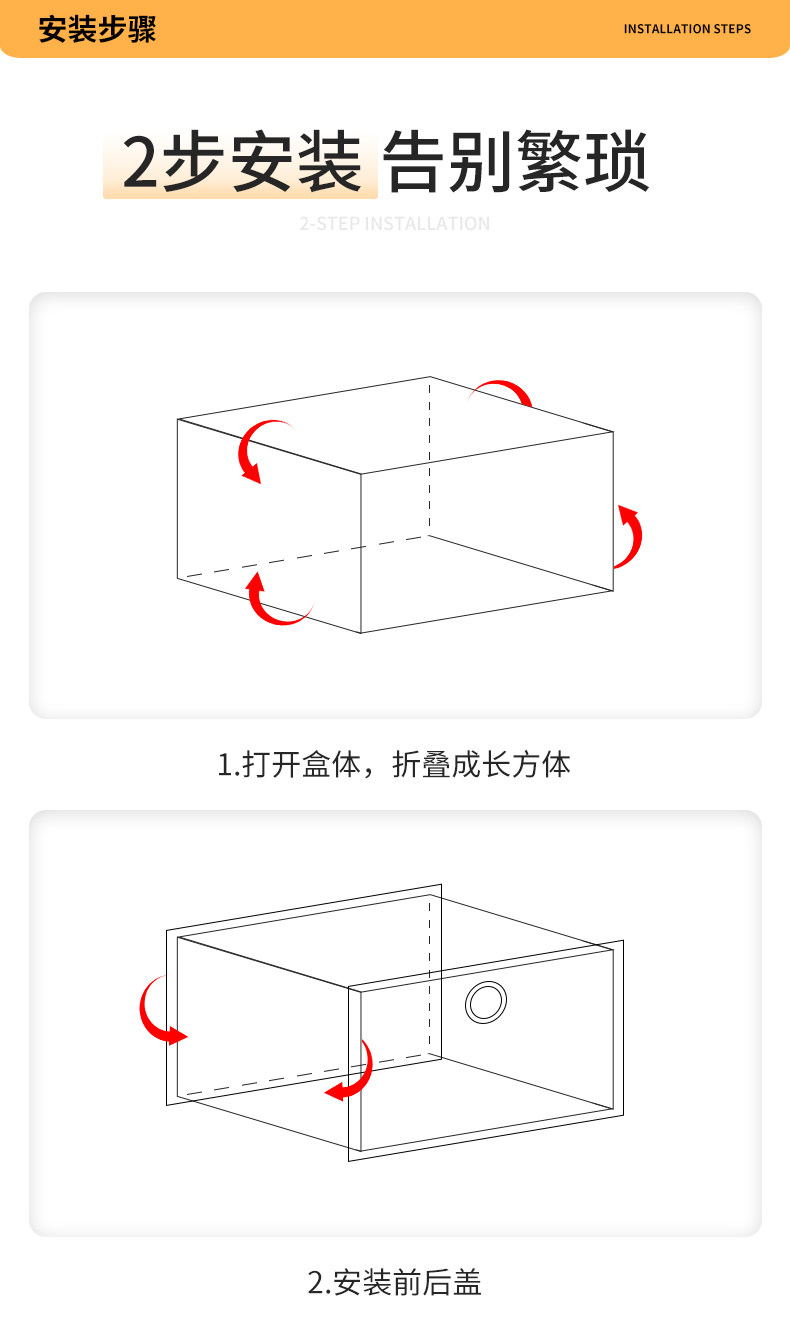 安装步骤

INSTALLATION STEPS

2步安装 告别繁琐

2-STEP INSTALLATION

1.打开盒体，折叠成长方体

2.安装前后盖