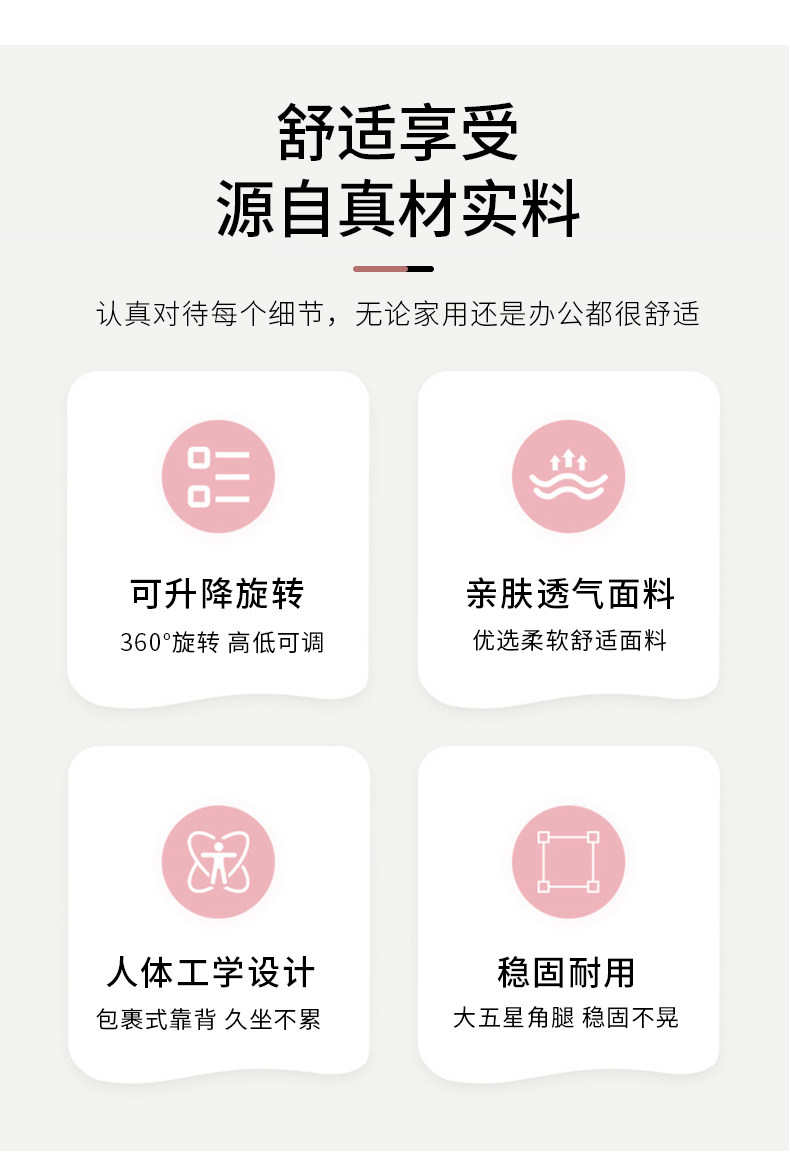 舒适享受
源自真材实料

认真对待每个细节，无论家用还是办公都很舒适

可升降旋转
360°旋转 高低可调

亲肤透气面料
优选柔软舒适面料

人体工学设计
包裹式靠背 久坐不累

稳固耐用
大五星角腿 稳固不晃