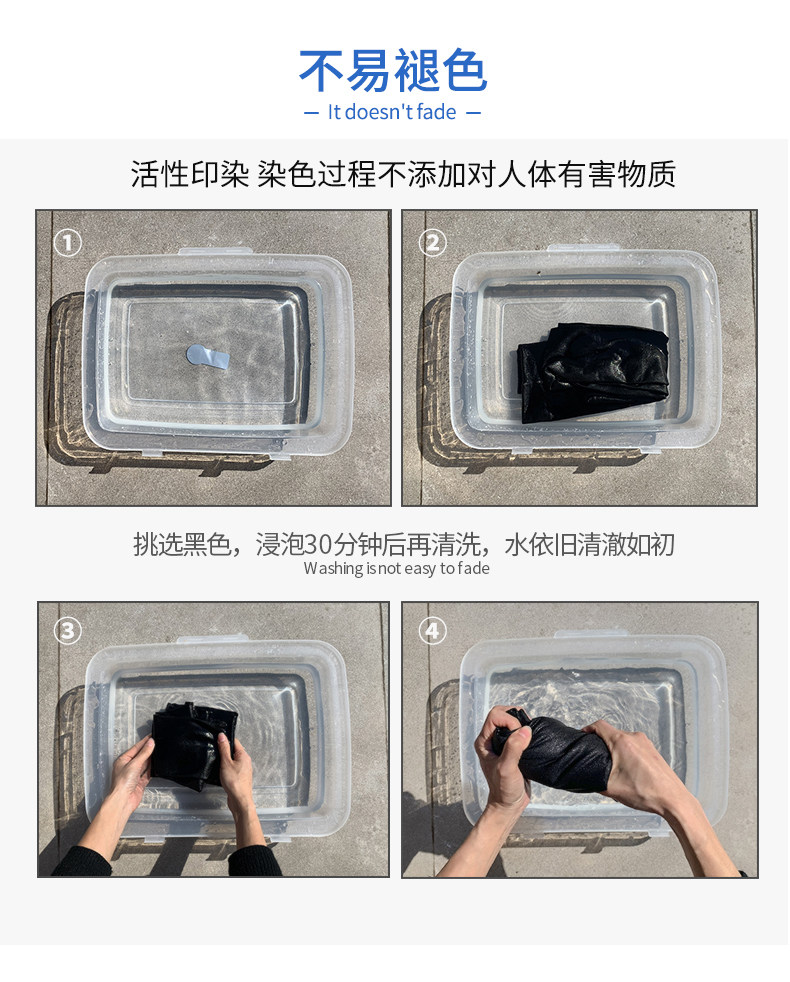 不易褪色
— It doesn't fade —

活性印染 染色过程不添加对人体有害物质

①

②

挑选黑色，浸泡30分钟后再清洗，水依旧清澈如初
Washing is not easy to fade

③

④