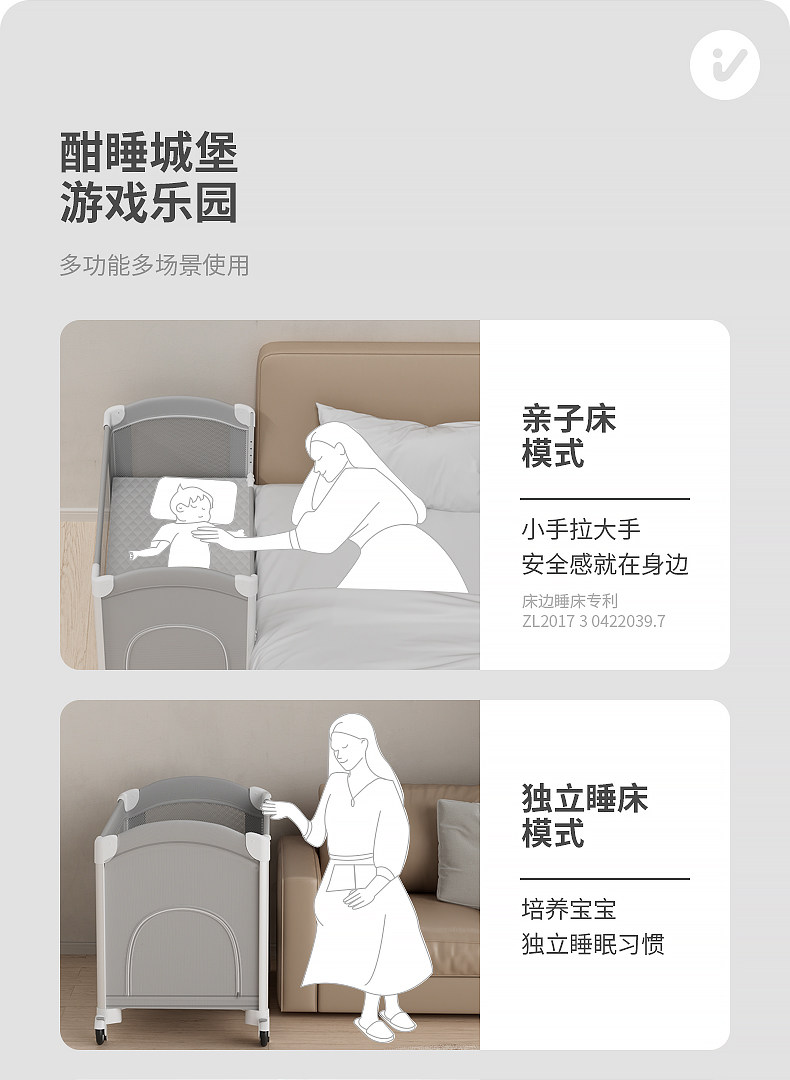 酣睡城堡
游戏乐园

多功能多场景使用

亲子床
模式

小手拉大手
安全感就在身边

床边睡床专利
ZL2017 3 0422039.7

独立睡床
模式

培养宝宝
独立睡眠习惯