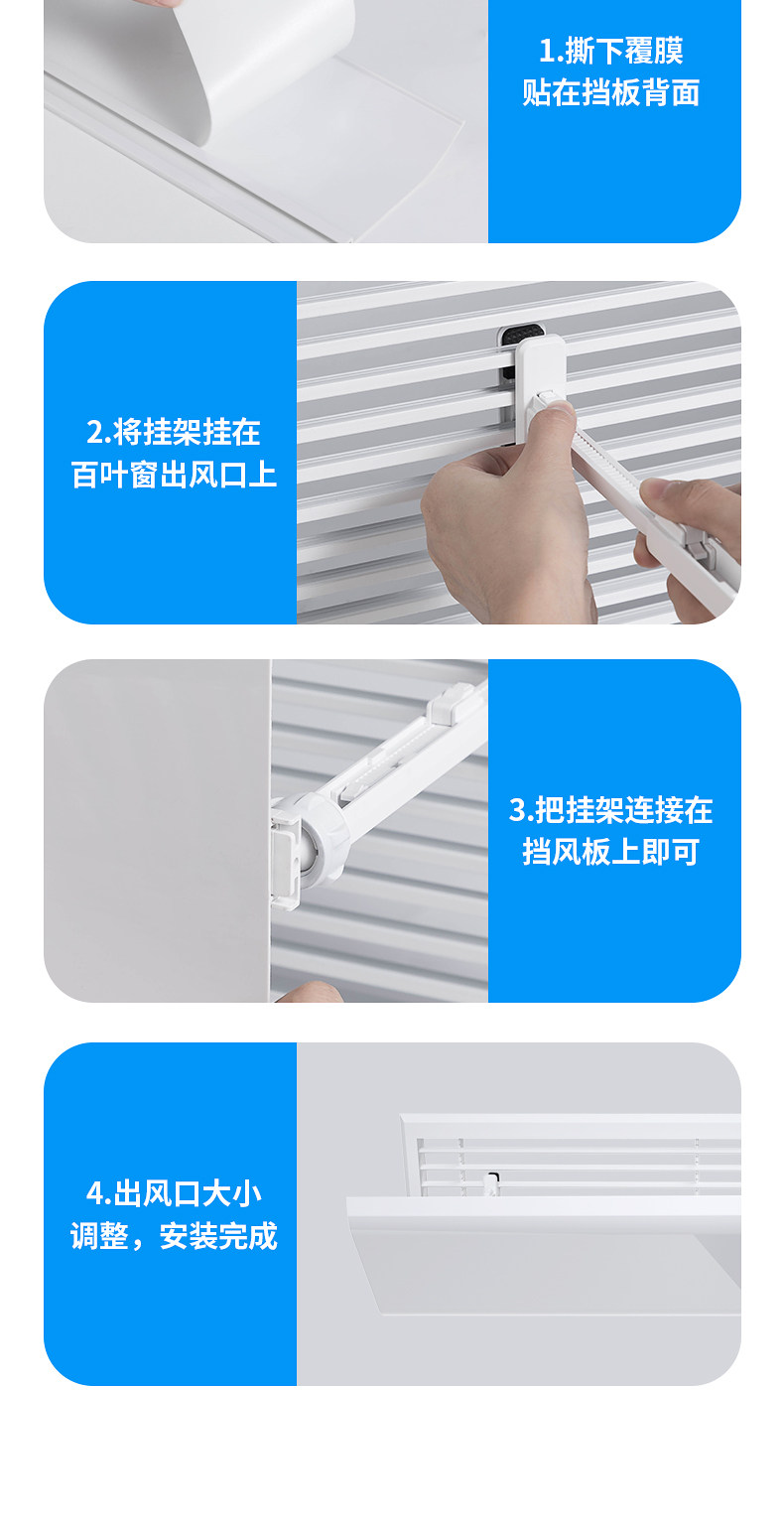 1.撕下覆膜
贴在挡板背面

2.将挂架挂在
百叶窗出风口上

3.把挂架连接在
挡风板上即可

4.出风口大小
调整，安装完成