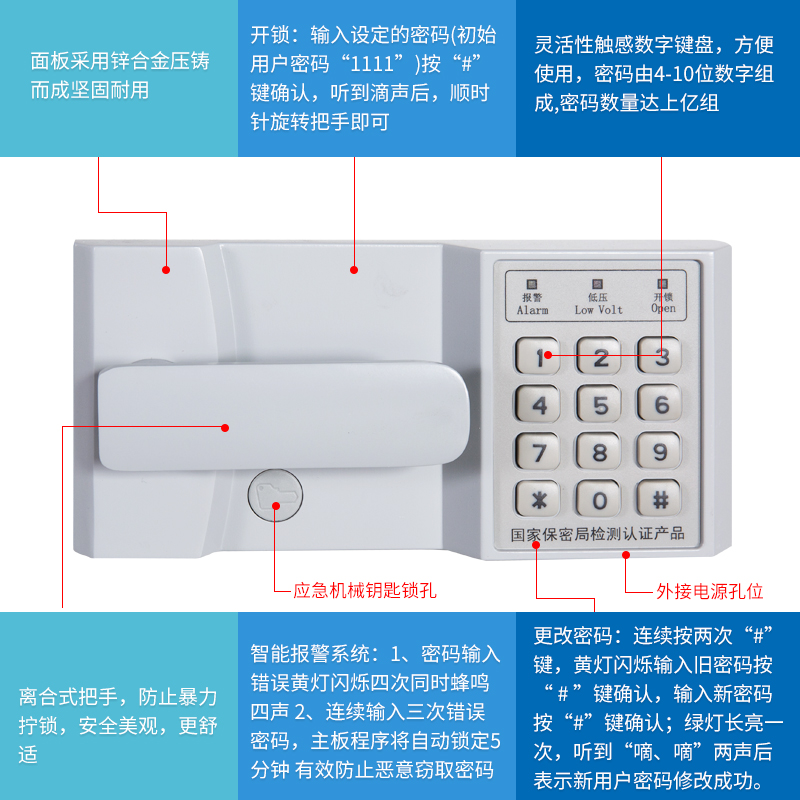 面板采用锌合金压铸而成坚固耐用

开锁：输入设定的密码(初始用户密码“1111”)按“#”键确认，听到滴声后，顺时针旋转把手即可

灵活性触感数字键盘，方便使用，密码由4-10位数字组成,密码数量达上亿组

报警 Alarm

低压 Low Volt

开锁 Open

1 2 3
4 5 6
7 8 9
* 0 #

国家保密局检测认证产品

应急机械钥匙锁孔

外接电源孔位

离合式把手，防止暴力拧锁，安全美观，更舒适

智能报警系统：1、密码输入错误黄灯闪烁四次同时蜂鸣四声 2、连续输入三次错误密码，主板程序将自动锁定5分钟 有效防止恶意窃取密码

更改密码：连续按两次“#”键，黄灯闪烁输入旧密码按“#”键确认，输入新密码按“#”键确认；绿灯长亮一次，听到“嘀、嘀”两声后表示新用户密码修改成功。