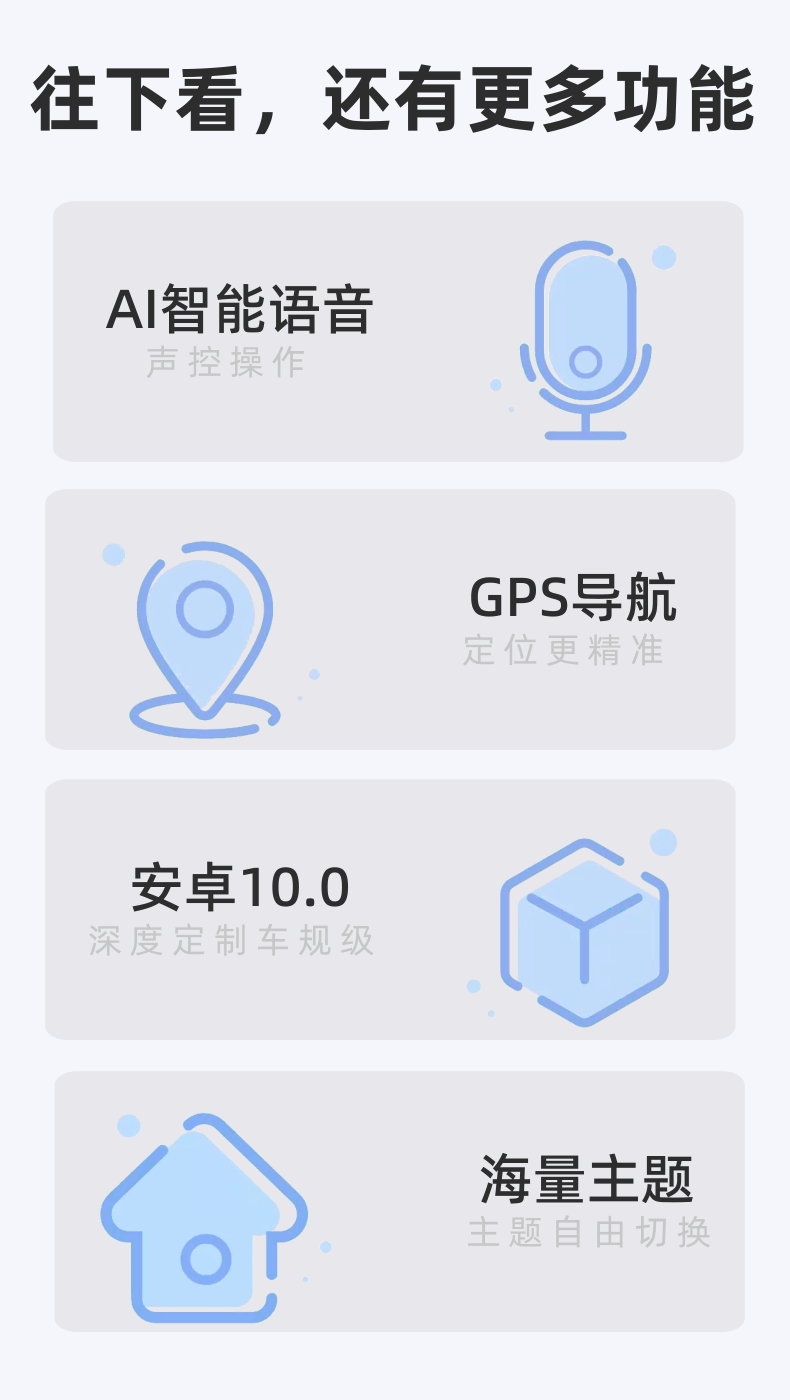 往下看，还有更多功能

AI智能语音
声控操作

GPS导航
定位更精准

安卓10.0
深度定制车规级

海量主题
主题自由切换