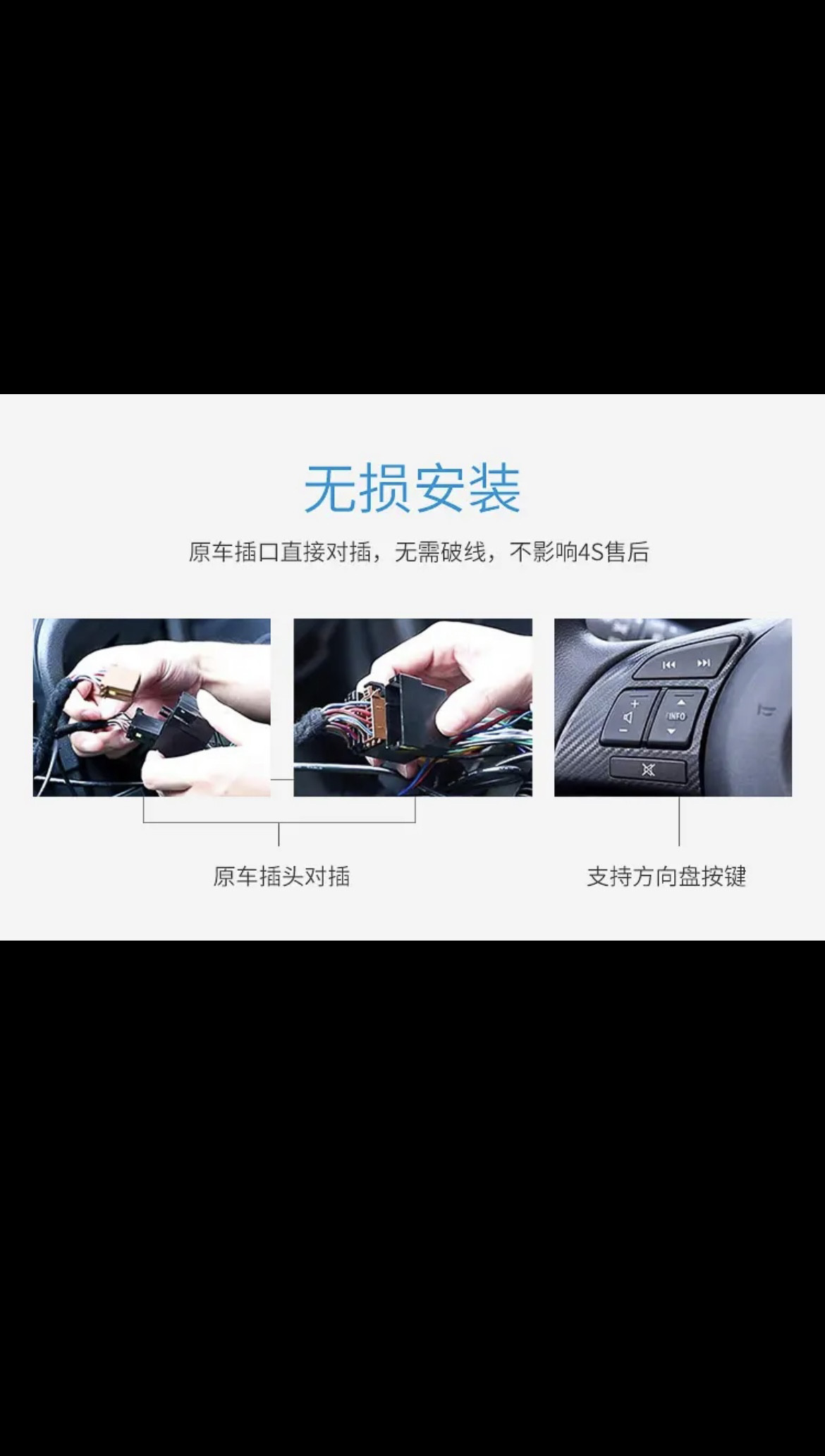 无损安装

原车插口直接对插，无需破线，不影响4S售后

INFO

原车插头对插

支持方向盘按键