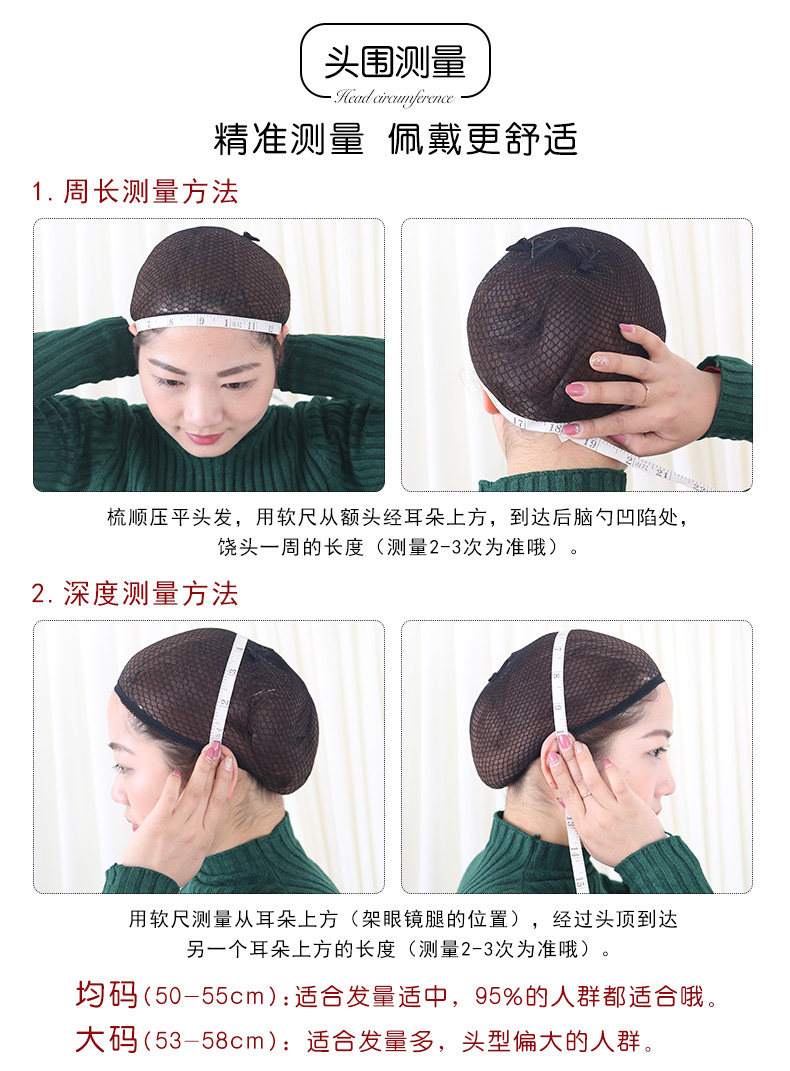 头围测量
Head circumference

精准测量 佩戴更舒适

1. 周长测量方法

梳顺压平头发，用软尺从额头经耳朵上方，到达后脑勺凹陷处，饶头一周的长度（测量2-3次为准哦）。

2. 深度测量方法

用软尺测量从耳朵上方（架眼镜腿的位置），经过头顶到达另一个耳朵上方的长度（测量2-3次为准哦）。

均码（50-55cm）：适合发量适中，95%的人群都适合哦。
大码（53-58cm）：适合发量多，头型偏大的人群。