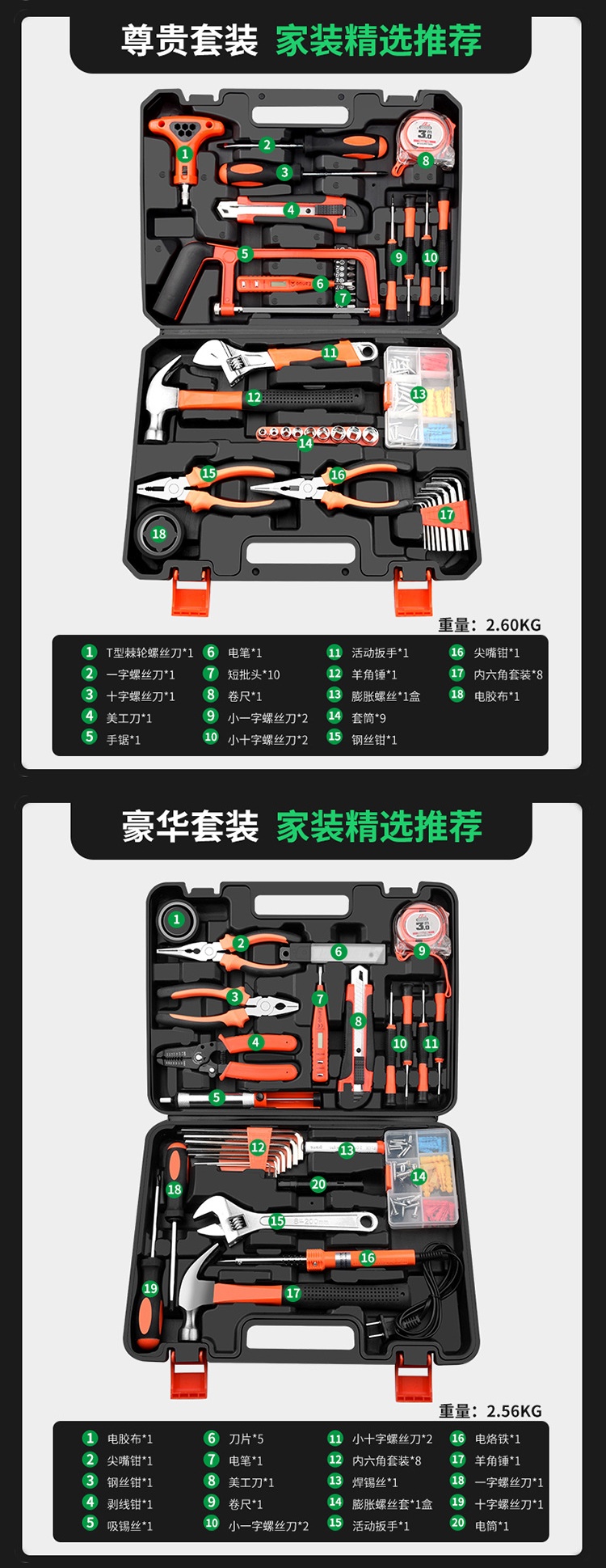 尊贵套装 家装精选推荐

1 2 3 4 5 6 7 8 9 10 11 12 13 14 15 16 17 18

重量：2.60KG

1 T型棘轮螺丝刀*1
2 一字螺丝刀*1
3 十字螺丝刀*1
4 美工刀*1
5 手锯*1
6 电笔*1
7 短批头*10
8 卷尺*1
9 小一字螺丝刀*2
10 小十字螺丝刀*2
11 活动扳手*1
12 羊角锤*1
13 膨胀螺丝*1盒
14 套筒*9
15 钢丝钳*1
16 尖嘴钳*1
17 内六角套装*8
18 电胶布*1

豪华套装 家装精选推荐

1 2 3 4 5 6 7 8 9 10 11 12 13 14 15 16 17 18 19 20

重量：2.56KG

1 电胶布*1
2 尖嘴钳*1
3 钢丝钳*1
4 剥线钳*1
5 吸锡丝*1
6 刀片*5
7 电笔*1
8 美工刀*1
9 卷尺*1
10 小一字螺丝刀*2
11 小十字螺丝刀*2
12 内六角套装*8
13 焊锡丝*1
14 膨胀螺丝套*1盒
15 活动扳手*1
16 电烙铁*1
17 羊角锤*1
18 一字螺丝刀*1
19 十字螺丝刀*1
20 电筒*1