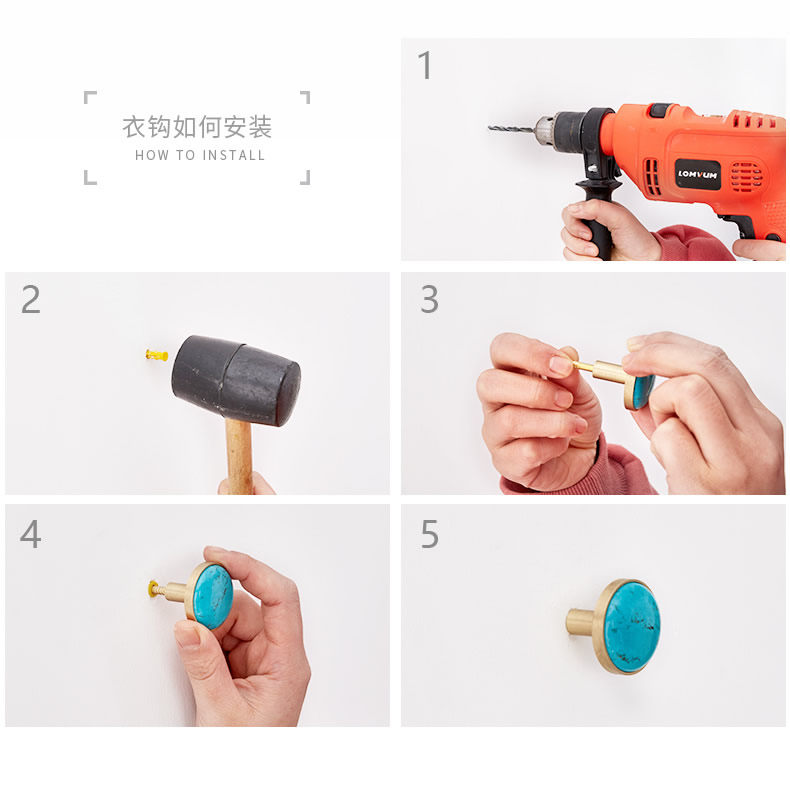 衣钩如何安装
HOW TO INSTALL

1

LOMVUM

2

3

4

5