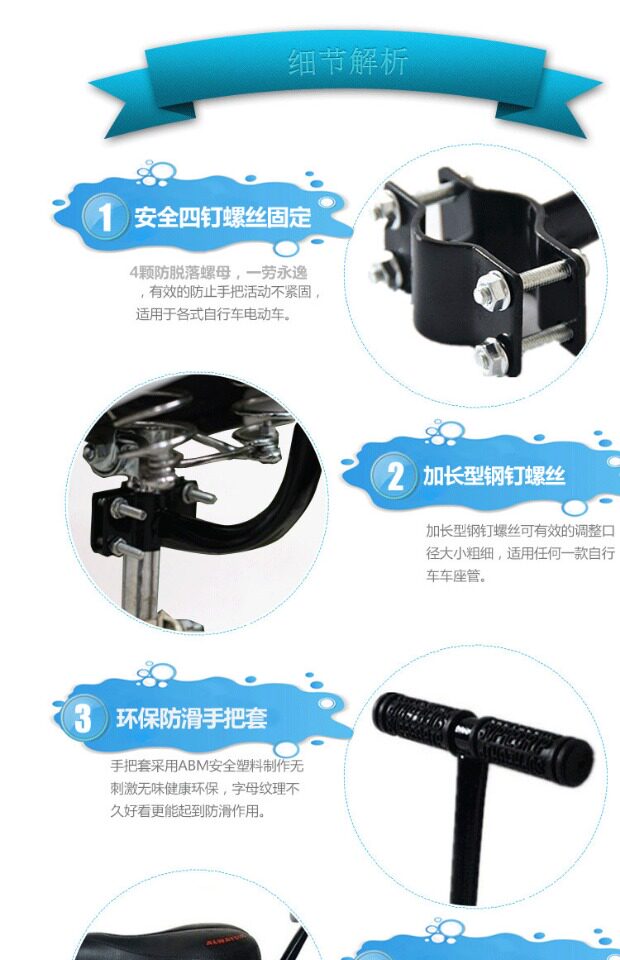 细节解析

1 安全四钉螺丝固定

4颗防脱落螺母，一劳永逸，有效的防止手把活动不紧固，适用于各式自行车电动车。

2 加长型钢钉螺丝

加长型钢钉螺丝可有效的调整口径大小粗细，适用任何一款自行车车座管。

3 环保防滑手把套

手把套采用ABM安全塑料制作无刺激无味健康环保，字母纹理不久好看更能起到防滑作用。