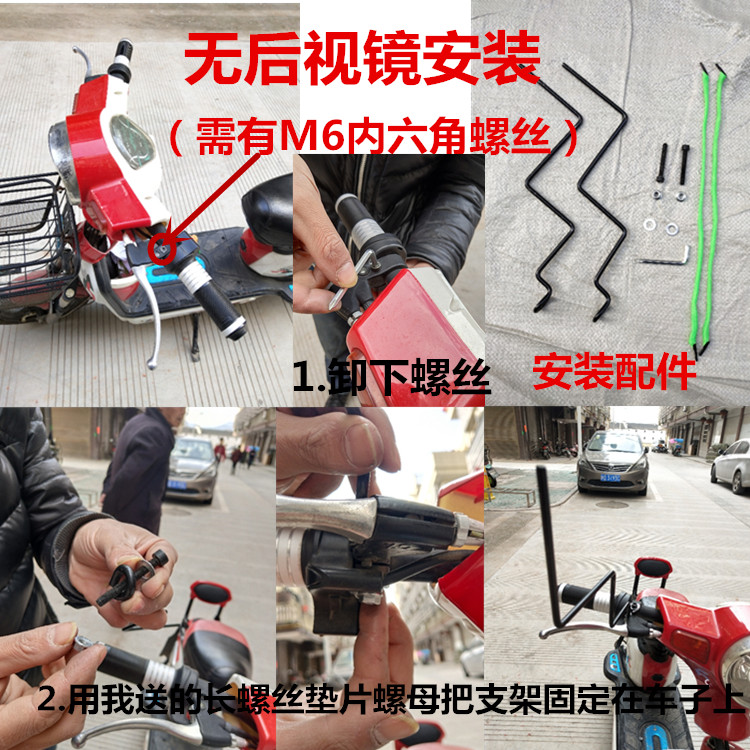 无后视镜安装

（需有M6内六角螺丝）

1.卸下螺丝

安装配件

2.用我送的长螺丝垫片螺母把支架固定在车子上