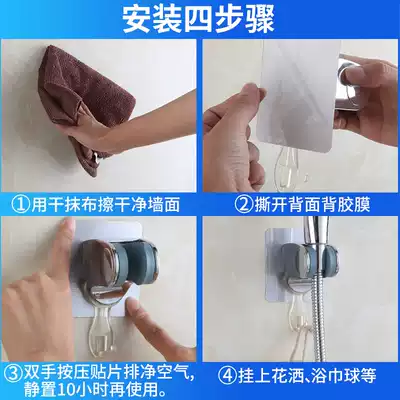 安装四步骤

①用干抹布擦干净墙面

②撕开背面背胶膜

③双手按压贴片排净空气，静置10小时再使用。

④挂上花洒、浴巾球等