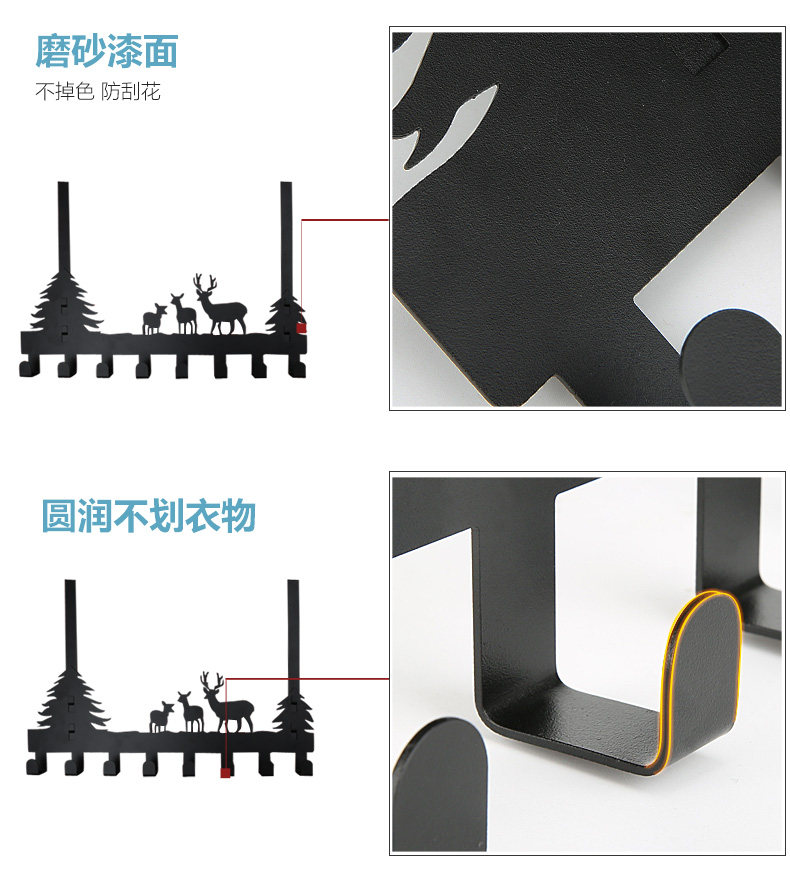 磨砂漆面
不掉色 防刮花

圆润不划衣物