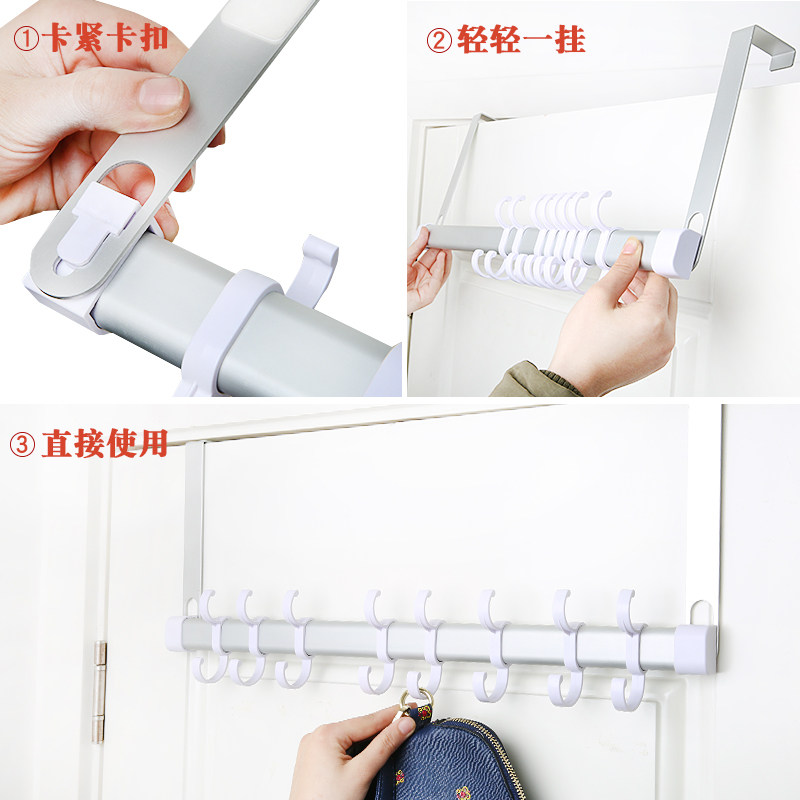 ①卡紧卡扣

②轻轻一挂

③直接使用