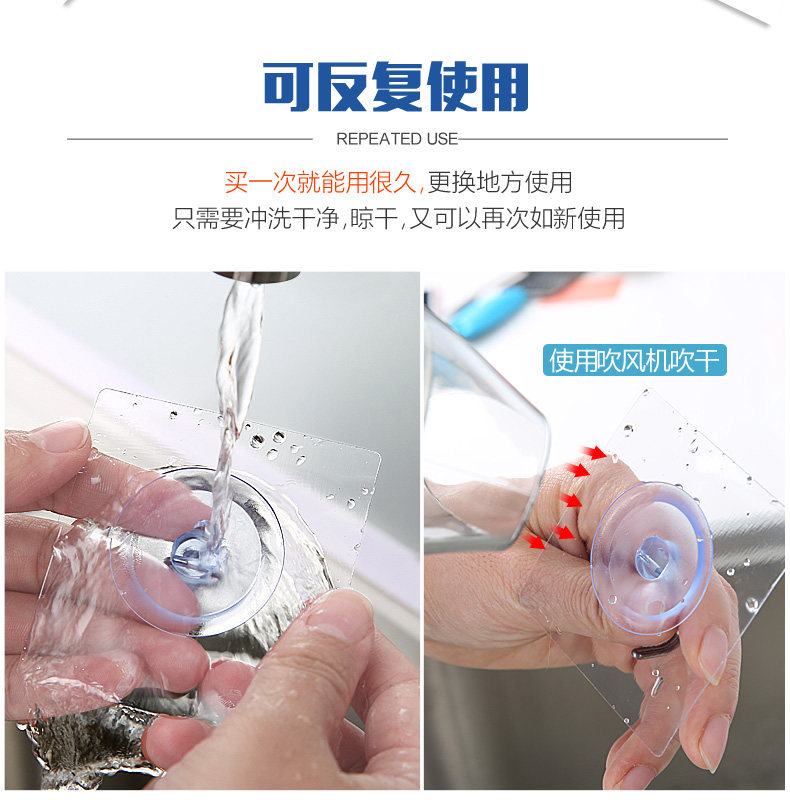 可反复使用

REPEATED USE

买一次就能用很久,更换地方使用
只需要冲洗干净,晾干,又可以再次如新使用

使用吹风机吹干