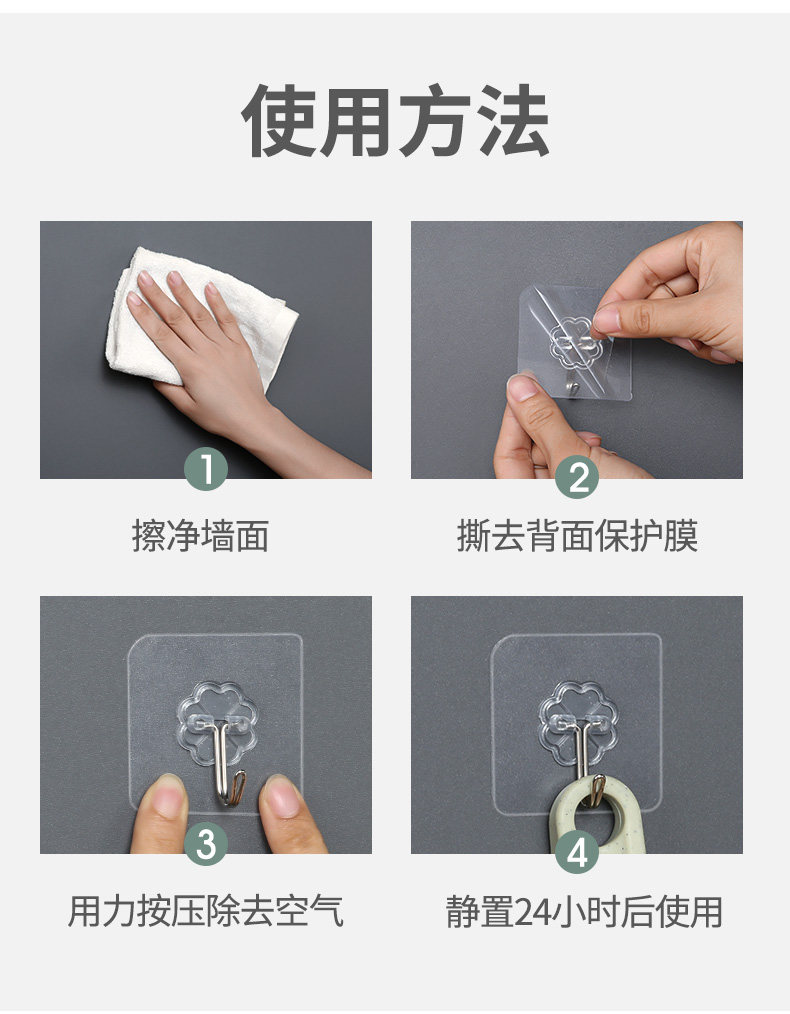 使用方法

1
擦净墙面

2
撕去背面保护膜

3
用力按压除去空气

4
静置24小时后使用