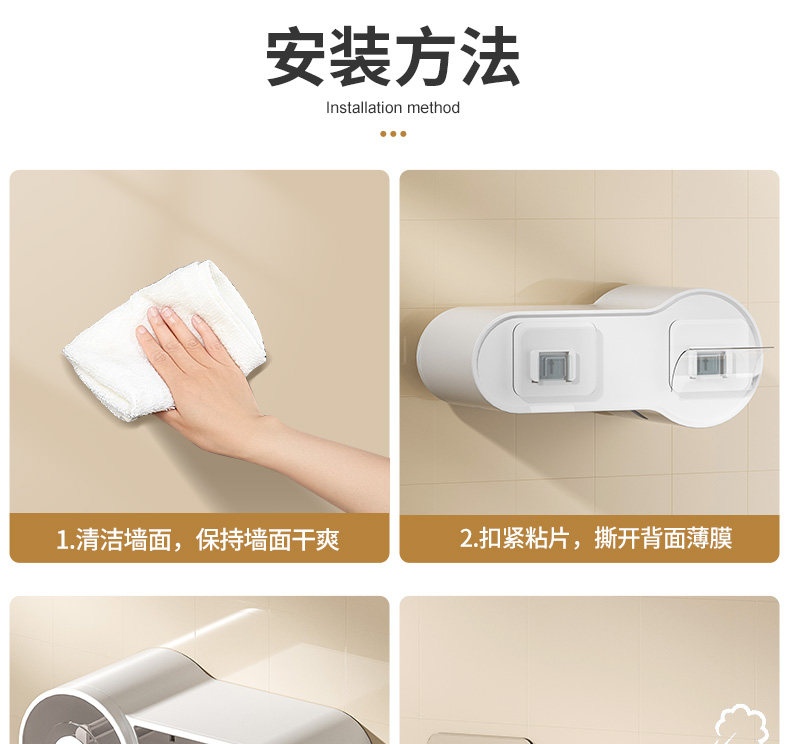 安装方法

Installation method

1.清洁墙面，保持墙面干爽

2.扣紧粘片，撕开背面薄膜