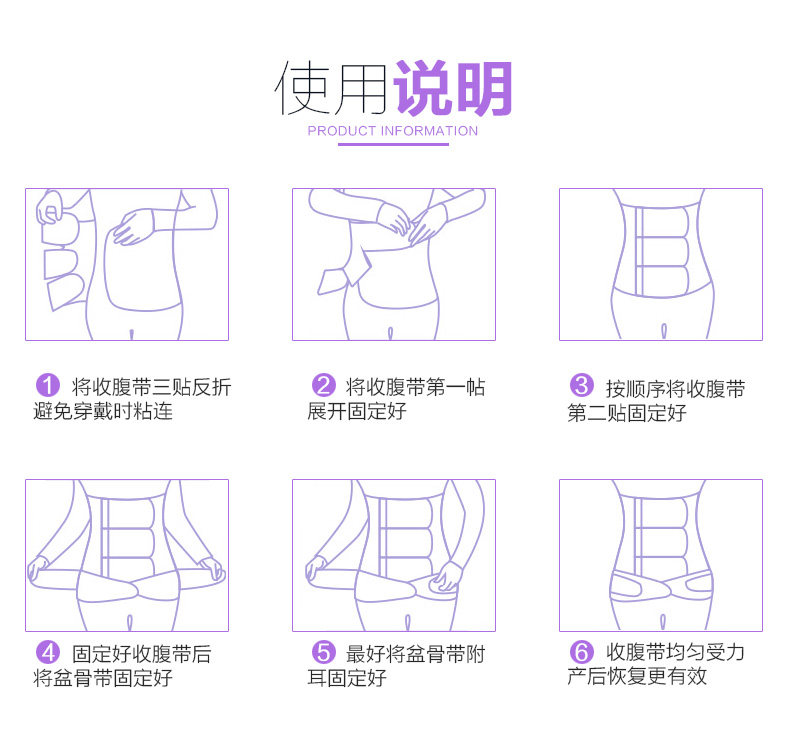 使用说明
PRODUCT INFORMATION

1 将收腹带三贴反折避免穿戴时粘连

2 将收腹带第一帖展开固定好

3 按顺序将收腹带第二贴固定好

4 固定好收腹带后将盆骨带固定好

5 最好将盆骨带附耳固定好

6 收腹带均匀受力产后恢复更有效