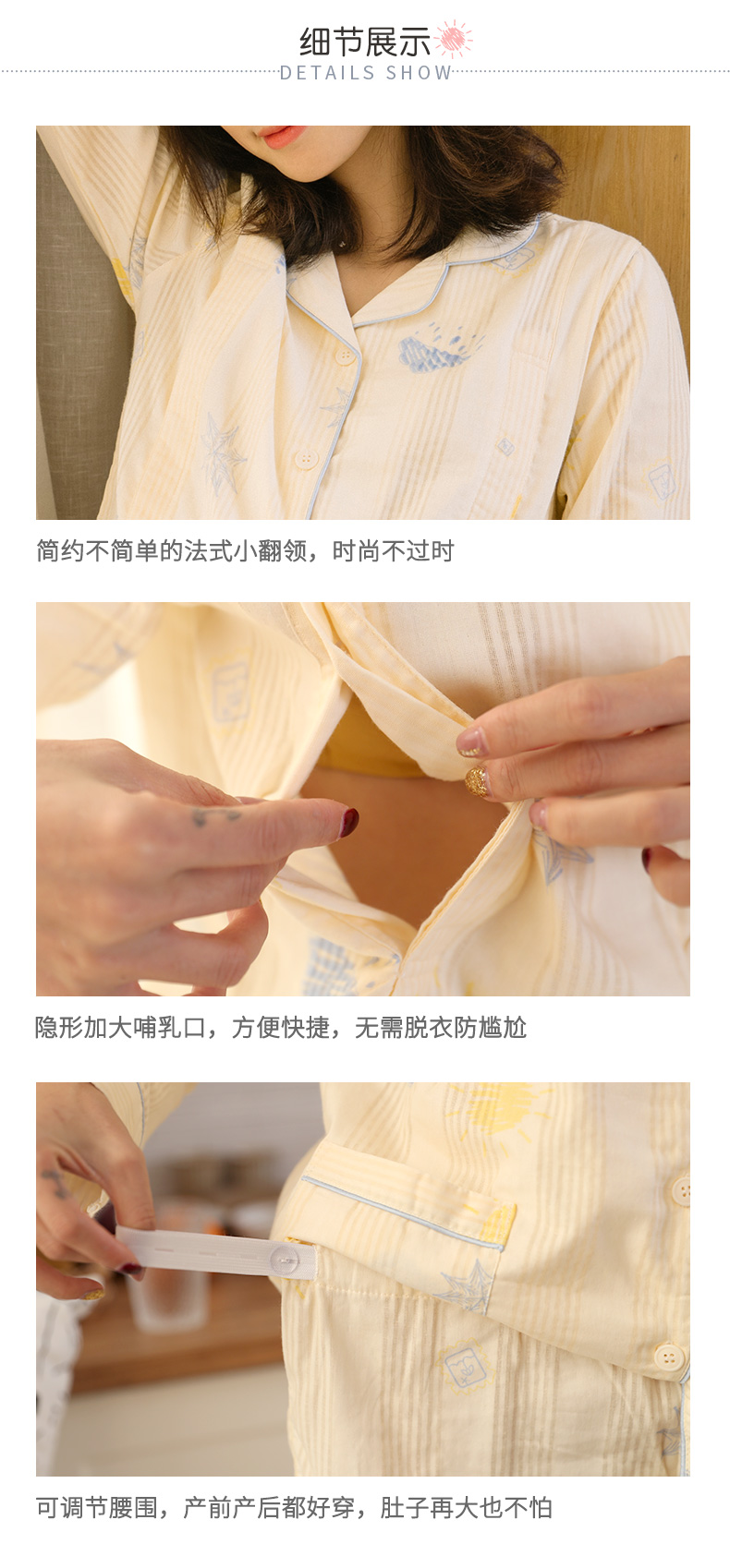 细节展示
DETAILS SHOW

简约不简单的法式小翻领，时尚不过时

隐形加大哺乳口，方便快捷，无需脱衣防尴尬

可调节腰围，产前产后都好穿，肚子再大也不怕