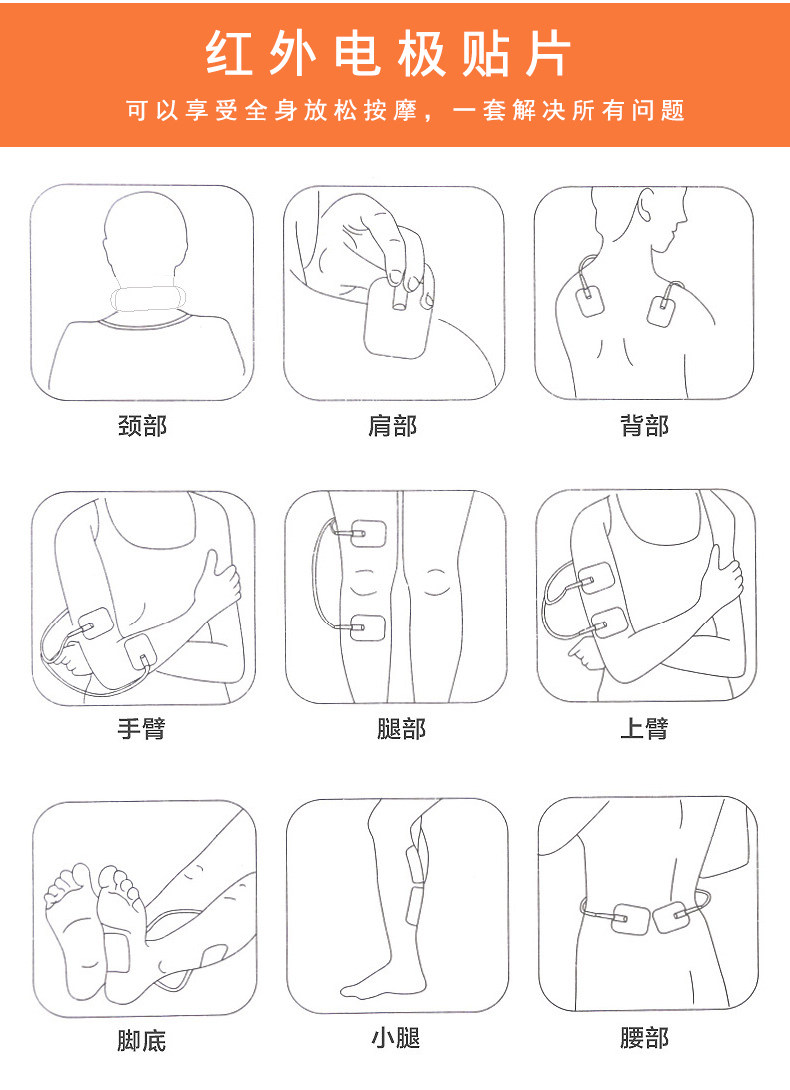 红外电极贴片

可以享受全身放松按摩，一套解决所有问题

颈部

肩部

背部

手臂

腿部

上臂

脚底

小腿

腰部