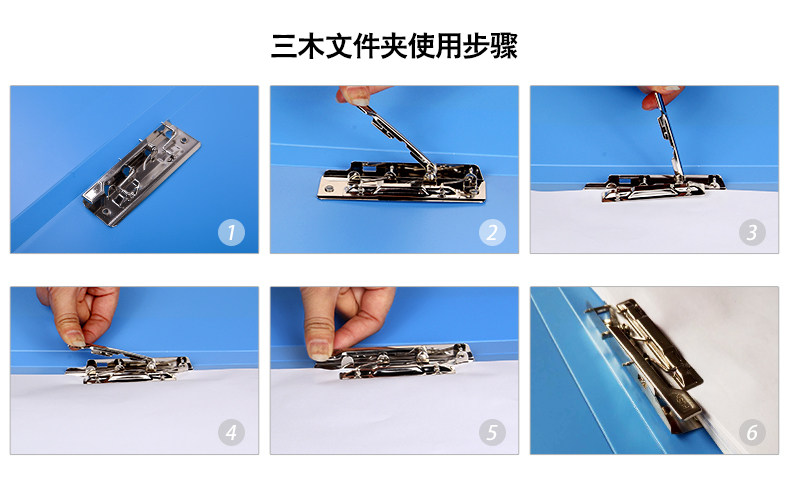 三木文件夹使用步骤

1

2

3

4

5

6