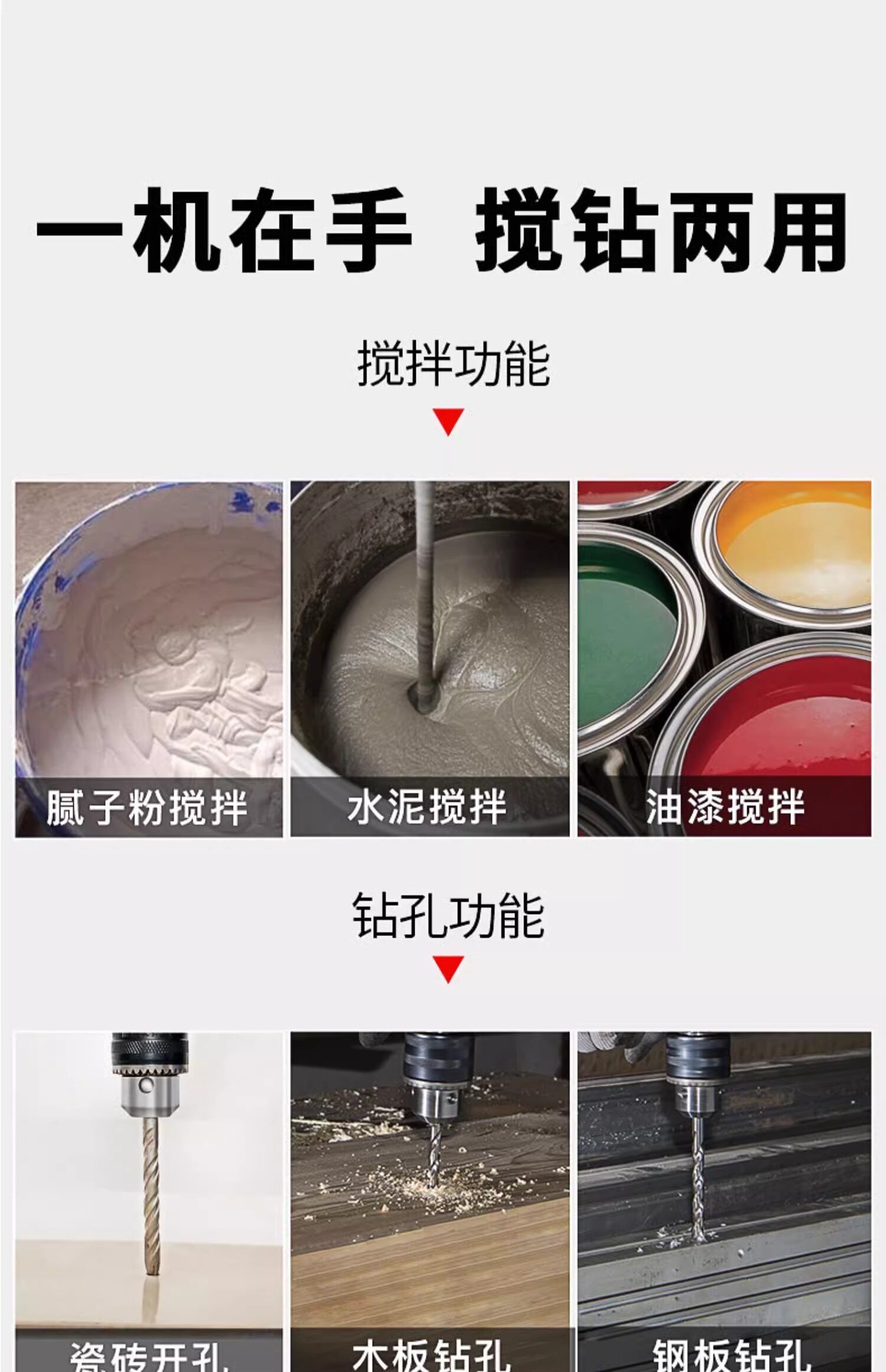 一机在手 搅钻两用

搅拌功能

腻子粉搅拌

水泥搅拌

油漆搅拌

钻孔功能

瓷砖开孔

木板钻孔

钢板钻孔