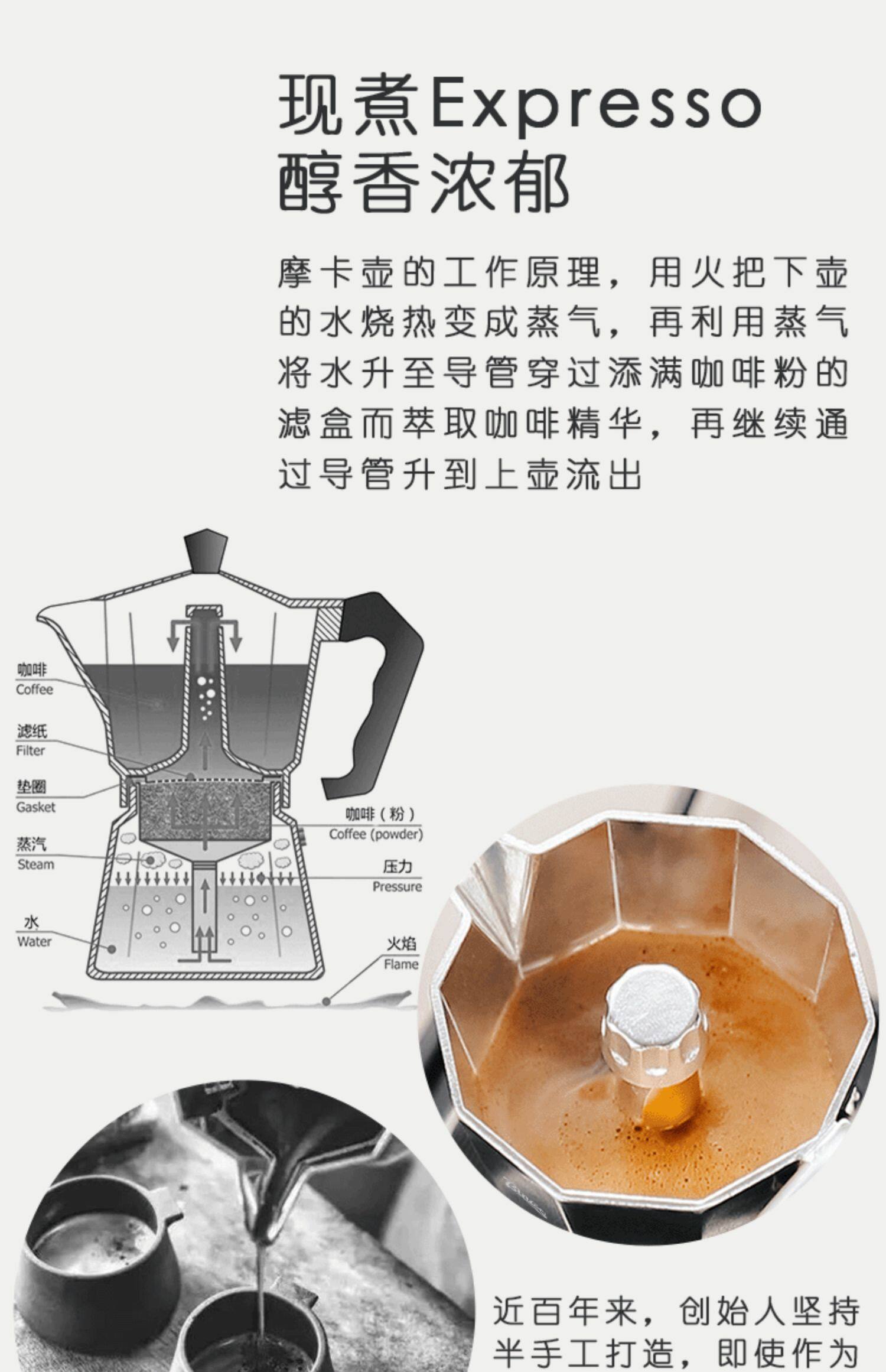 现煮Expresso
醇香浓郁

摩卡壶的工作原理，用火把下壶的水烧热变成蒸气，再利用蒸气将水升至导管穿过添满咖啡粉的滤盒而萃取咖啡精华，再继续通过导管升到上壶流出

咖啡
Coffee

滤纸
Filter

垫圈
Gasket

蒸汽
Steam

水
Water

咖啡（粉）
Coffee (powder)

压力
Pressure

火焰
Flame

近百年来，创始人坚持半手工打造，即使作为