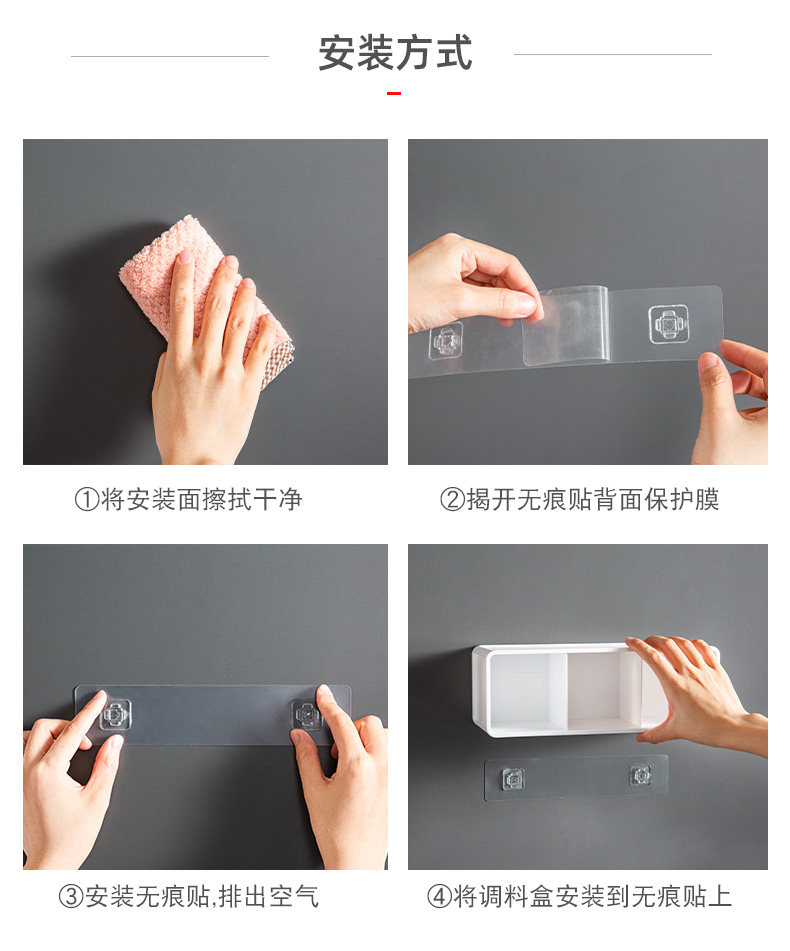 安装方式

①将安装面擦拭干净

②揭开无痕贴背面保护膜

③安装无痕贴,排出空气

④将调料盒安装到无痕贴上