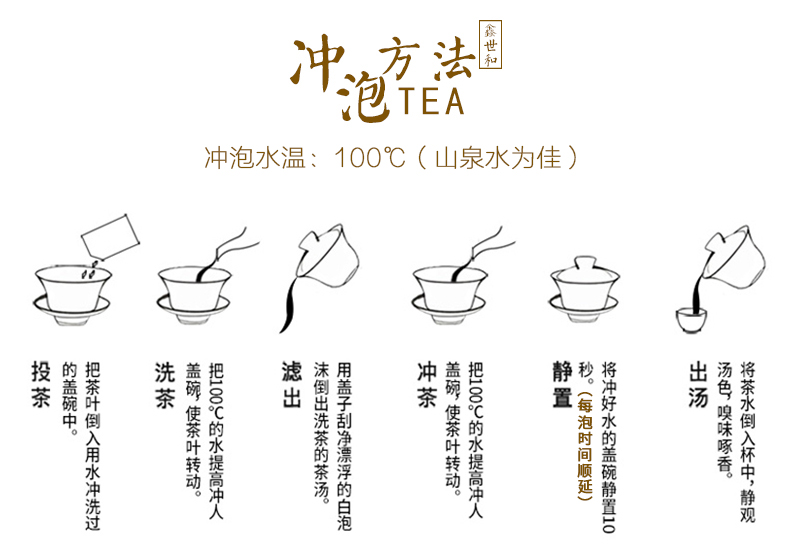 冲泡方法 TEA
鑫世和

冲泡水温：100℃（山泉水为佳）

投茶
把茶叶倒入用水冲洗过的盖碗中。

洗茶
把100℃的水提高冲人盖碗，使茶叶转动。

滤出
用盖子刮净漂浮的白泡沫倒出洗茶的茶汤。

冲茶
把100℃的水提高冲人盖碗，使茶叶转动。

静置
将冲好水的盖碗静置10秒。（每泡时间顺延）

出汤
将茶水倒入杯中，静观汤色，嗅味啄香。