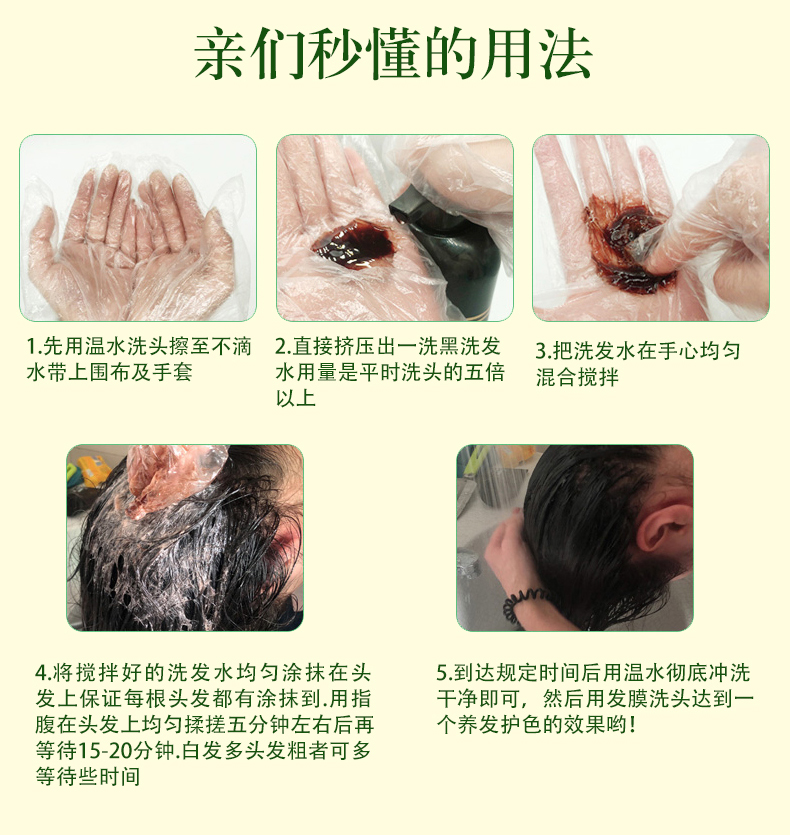 亲们秒懂的用法

1.先用温水洗头擦至不滴水带上围布及手套

2.直接挤压出一洗黑洗发水用量是平时洗头的五倍以上

3.把洗发水在手心均匀混合搅拌

4.将搅拌好的洗发水均匀涂抹在头发上保证每根头发都有涂抹到.用指腹在头发上均匀揉搓五分钟左右后再等待15-20分钟.白发多头发粗者可多等待些时间

5.到达规定时间后用温水彻底冲洗干净即可，然后用发膜洗头达到一个养发护色的效果哟！