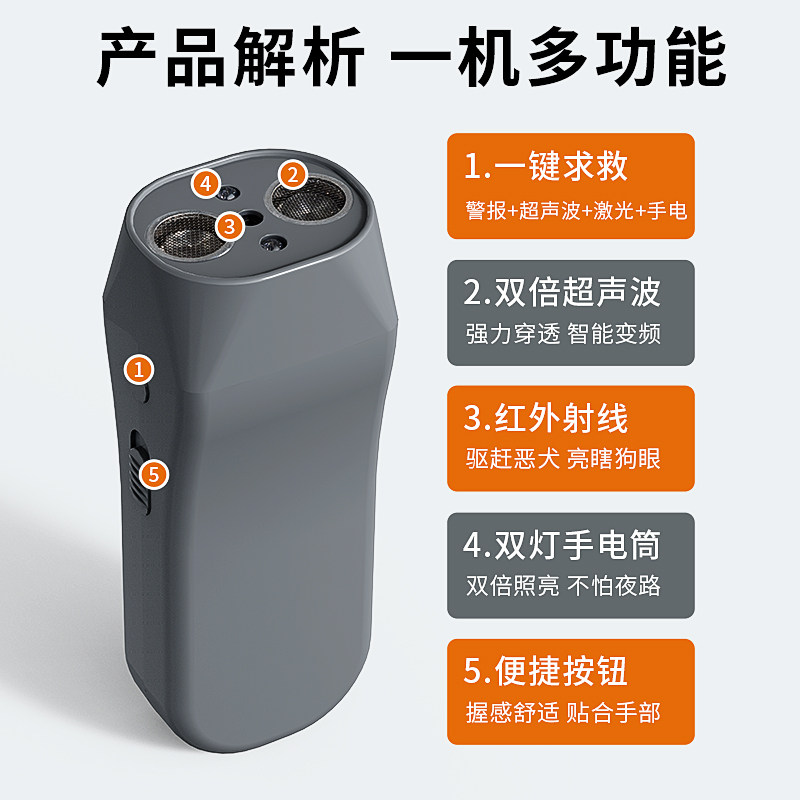 产品解析 一机多功能

4
2
3
1
5

1.一键求救
警报+超声波+激光+手电

2.双倍超声波
强力穿透 智能变频

3.红外射线
驱赶恶犬 亮瞎狗眼

4.双灯手电筒
双倍照亮 不怕夜路

5.便捷按钮
握感舒适 贴合手部