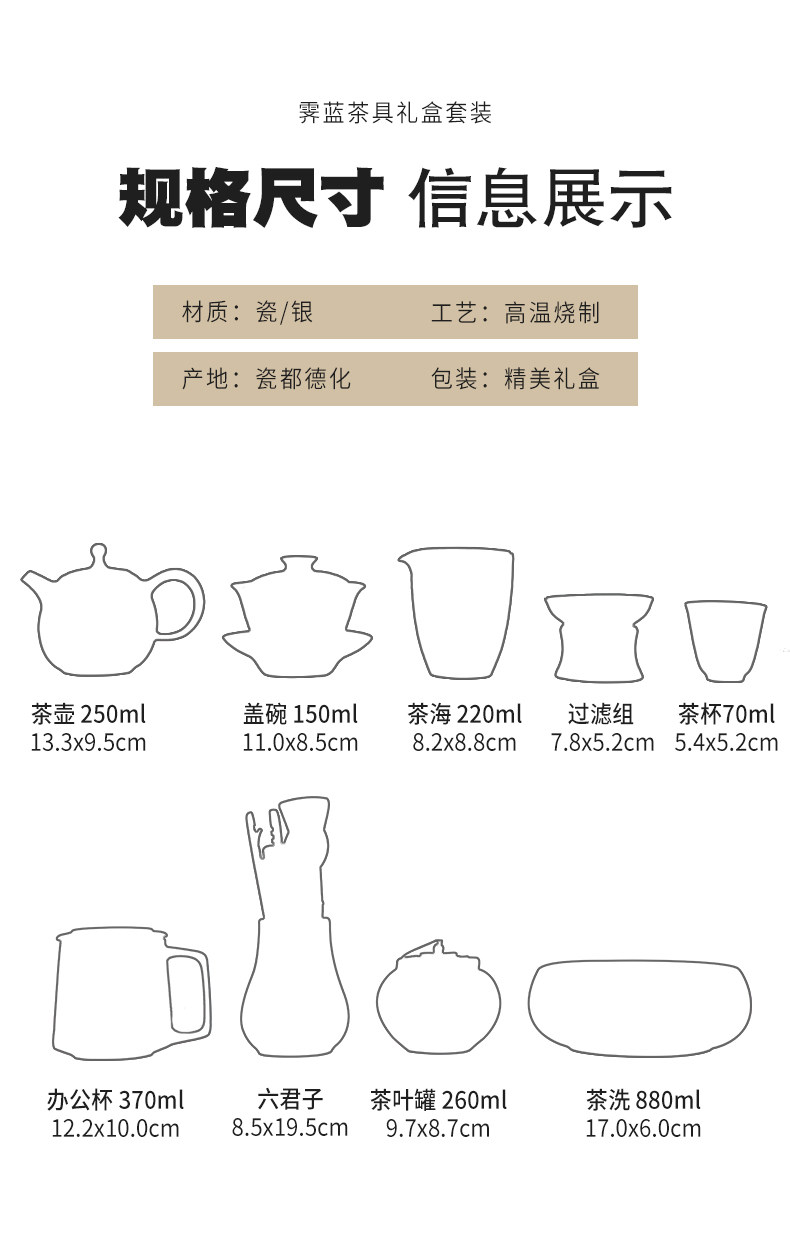 霁蓝茶具礼盒套装

规格尺寸 信息展示

材质：瓷/银　　工艺：高温烧制

产地：瓷都德化　　包装：精美礼盒

茶壶 250ml
13.3x9.5cm

盖碗 150ml
11.0x8.5cm

茶海 220ml
8.2x8.8cm

过滤组
7.8x5.2cm

茶杯70ml
5.4x5.2cm

办公杯 370ml
12.2x10.0cm

六君子
8.5x19.5cm

茶叶罐 260ml
9.7x8.7cm

茶洗 880ml
17.0x6.0cm