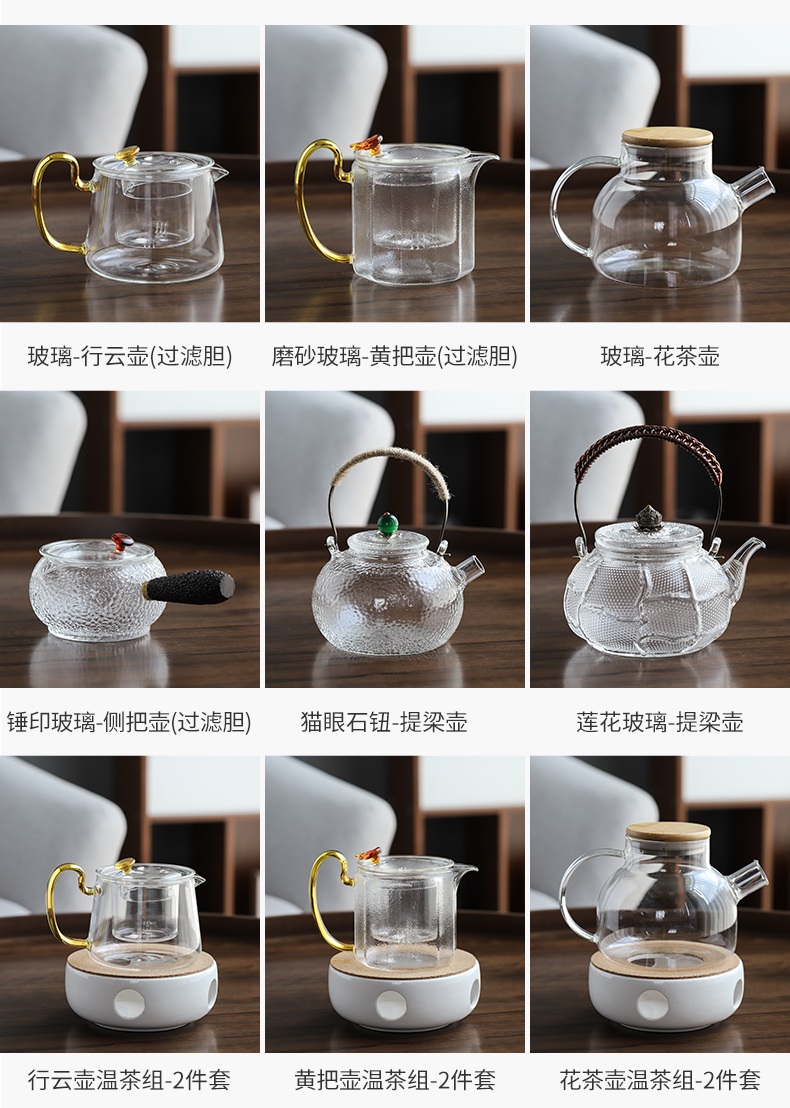 玻璃-行云壶(过滤胆)

磨砂玻璃-黄把壶(过滤胆)

玻璃-花茶壶

锤印玻璃-侧把壶(过滤胆)

猫眼石钮-提梁壶

莲花玻璃-提梁壶

行云壶温茶组-2件套

黄把壶温茶组-2件套

花茶壶温茶组-2件套