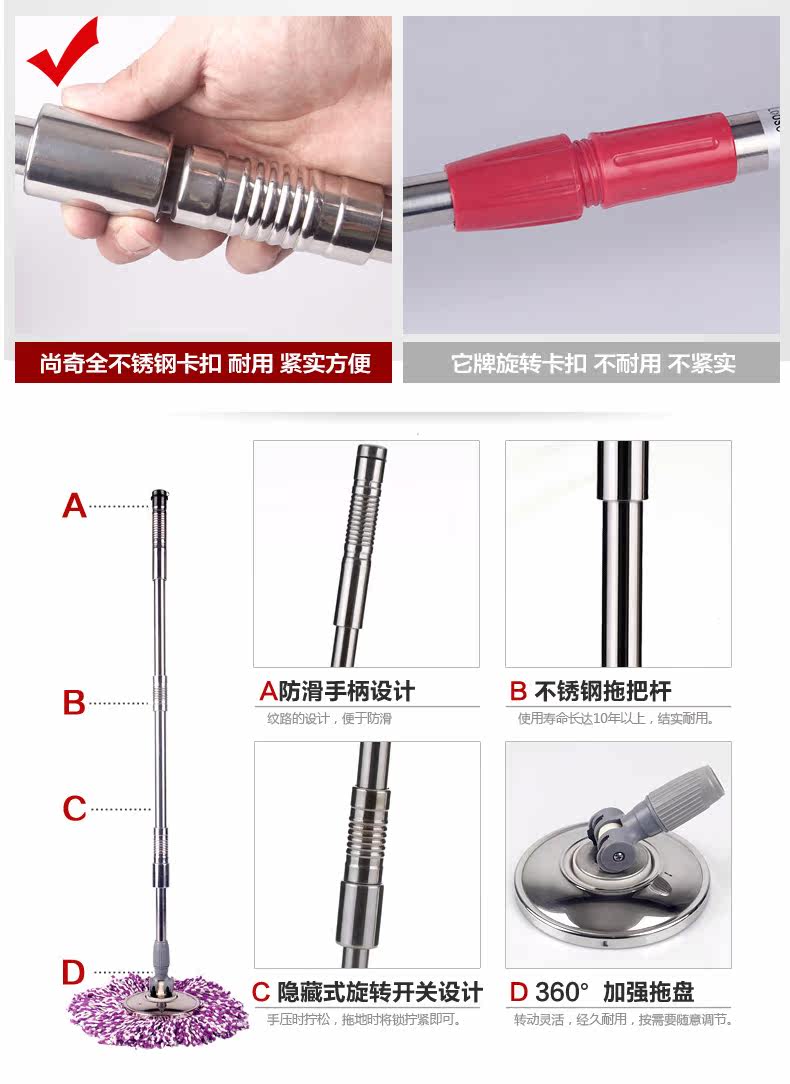 尚奇全不锈钢卡扣 耐用 紧实方便

它牌旋转卡扣 不耐用 不紧实

A

B

C

D

A防滑手柄设计
纹路的设计，便于防滑

B 不锈钢拖把杆
使用寿命长达10年以上，结实耐用。

C 隐藏式旋转开关设计
手压时拧松，拖地时将锁拧紧即可。

D 360° 加强拖盘
转动灵活，经久耐用，按需要随意调节。