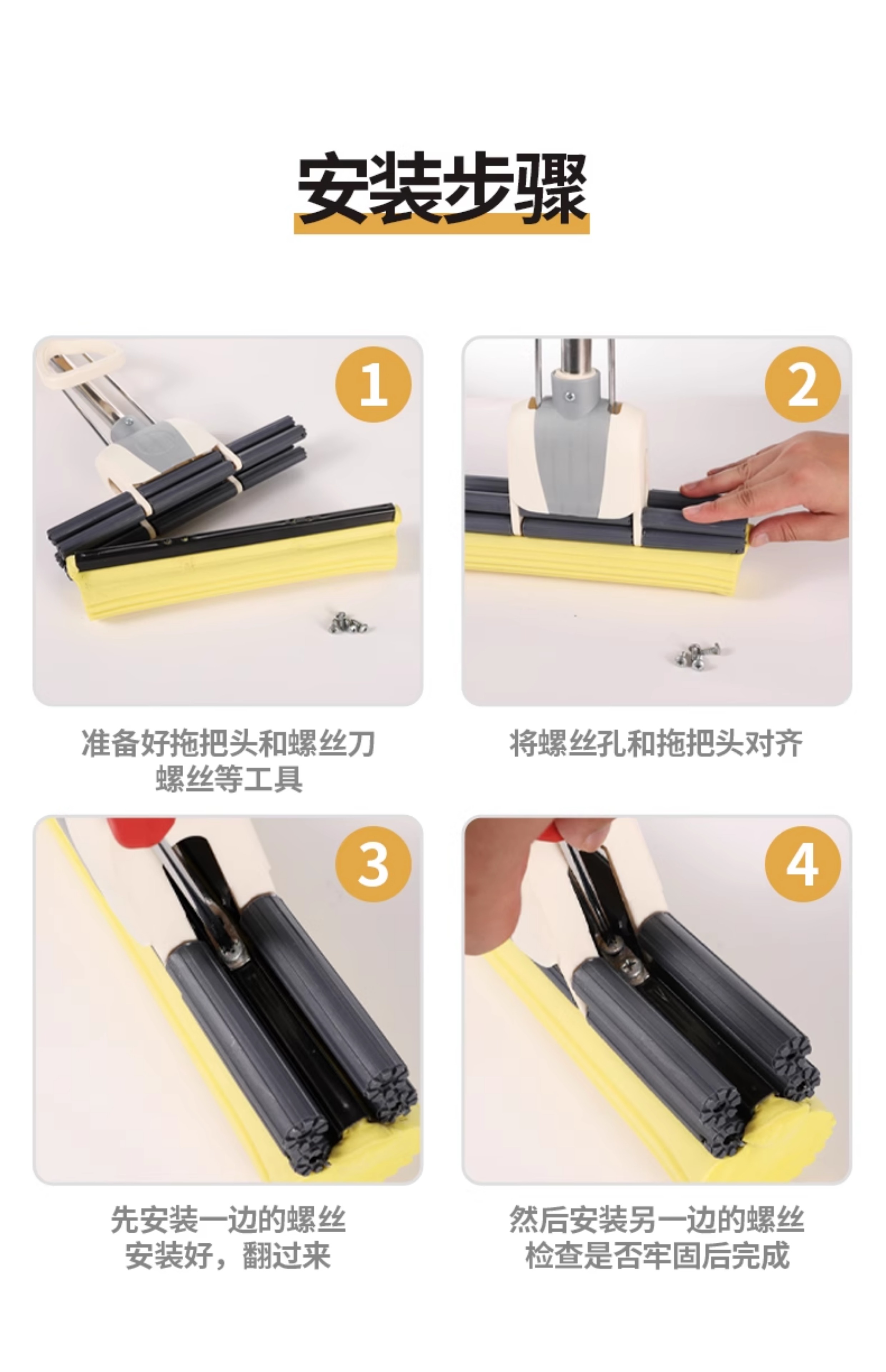 安装步骤

1

准备好拖把头和螺丝刀
螺丝等工具

2

将螺丝孔和拖把头对齐

3

先安装一边的螺丝
安装好，翻过来

4

然后安装另一边的螺丝
检查是否牢固后完成