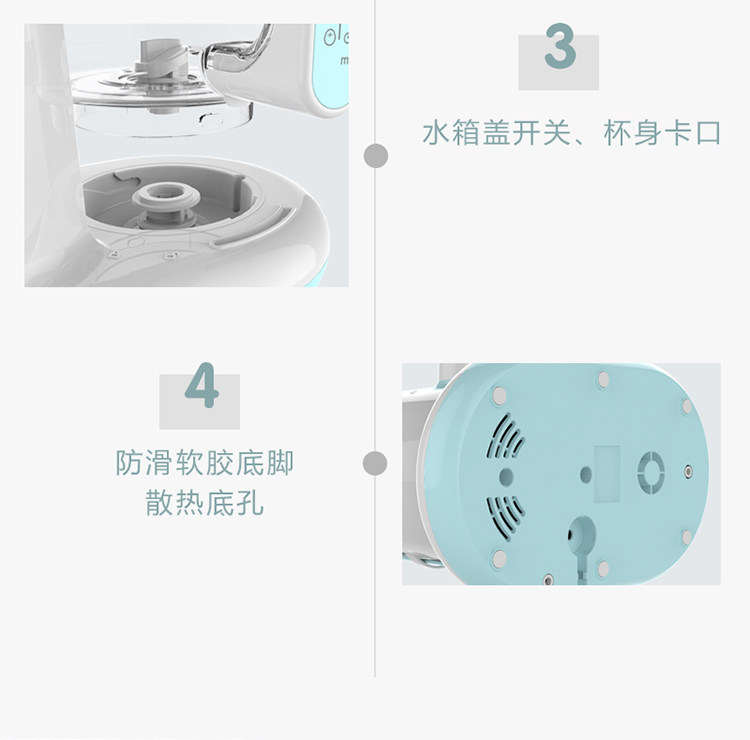 3

水箱盖开关、杯身卡口

4

防滑软胶底脚
散热底孔