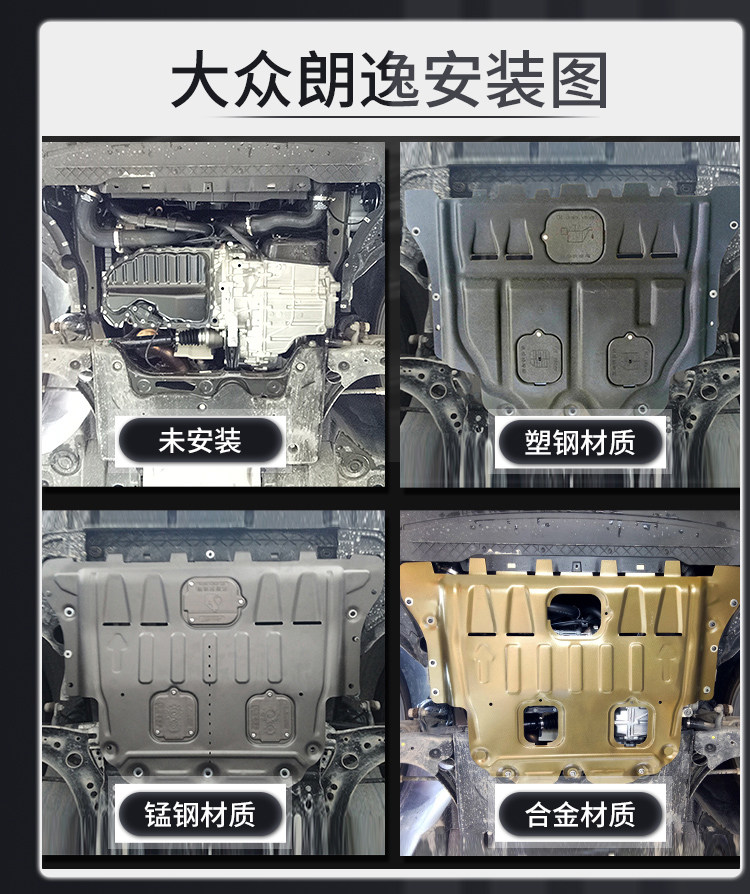 大众朗逸安装图

未安装

塑钢材质

锰钢材质

合金材质