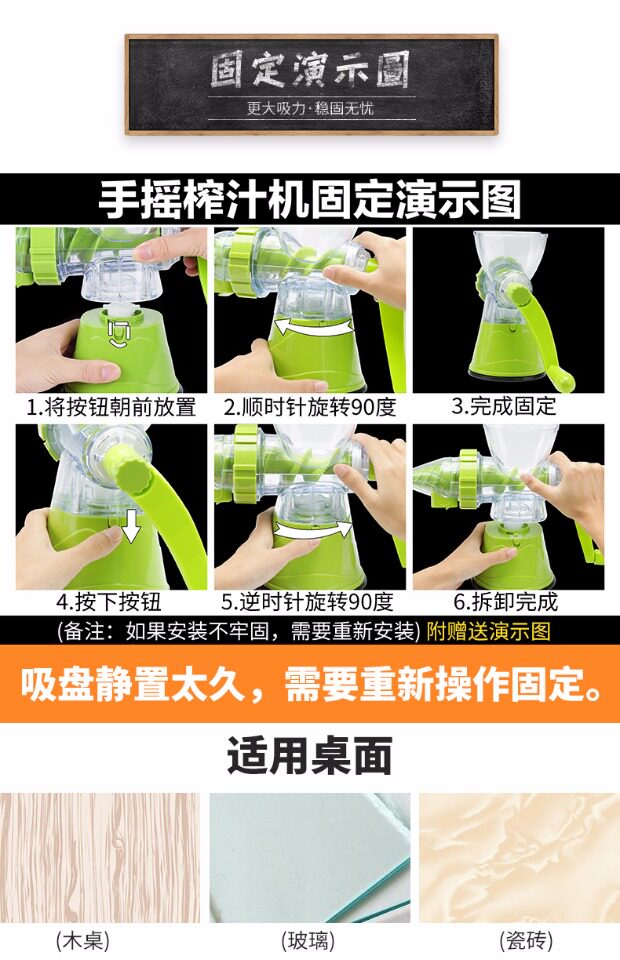 固定演示图

更大吸力·稳固无忧

手摇榨汁机固定演示图

1.将按钮朝前放置

2.顺时针旋转90度

3.完成固定

4.按下按钮

5.逆时针旋转90度

6.拆卸完成

(备注：如果安装不牢固，需要重新安装) 附赠送演示图

吸盘静置太久，需要重新操作固定。

适用桌面

(木桌)

(玻璃)

(瓷砖)