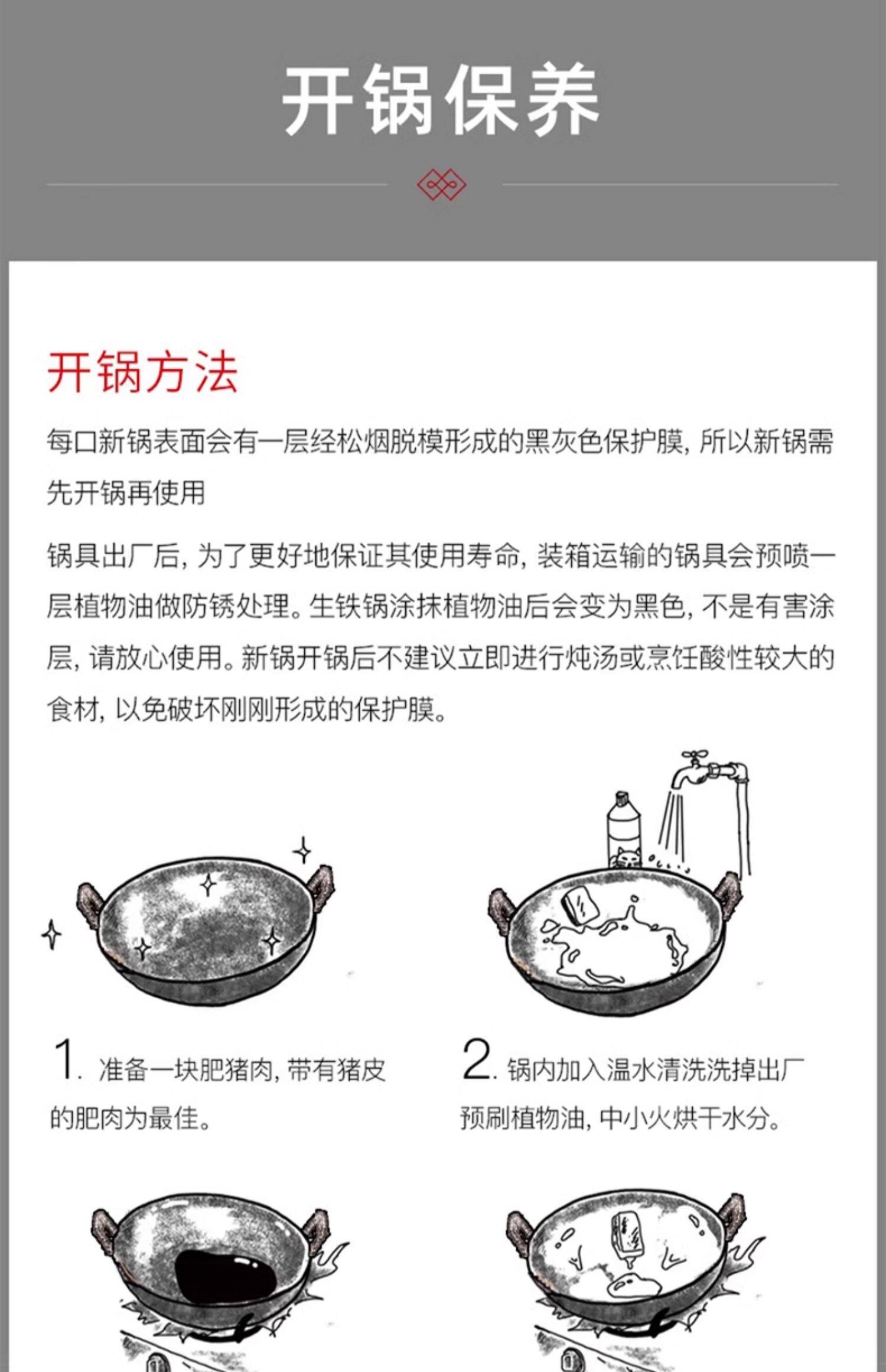 开锅保养

开锅方法

每口新锅表面会有一层经松烟脱模形成的黑灰色保护膜，所以新锅需先开锅再使用

锅具出厂后，为了更好地保证其使用寿命，装箱运输的锅具会预喷一层植物油做防锈处理。生铁锅涂抹植物油后会变为黑色，不是有害涂层，请放心使用。新锅开锅后不建议立即进行炖汤或烹饪酸性较大的食材，以免破坏刚刚形成的保护膜。

1. 准备一块肥猪肉，带有猪皮的肥肉为最佳。

2. 锅内加入温水清洗洗掉出厂预刷植物油，中小火烘干水分。