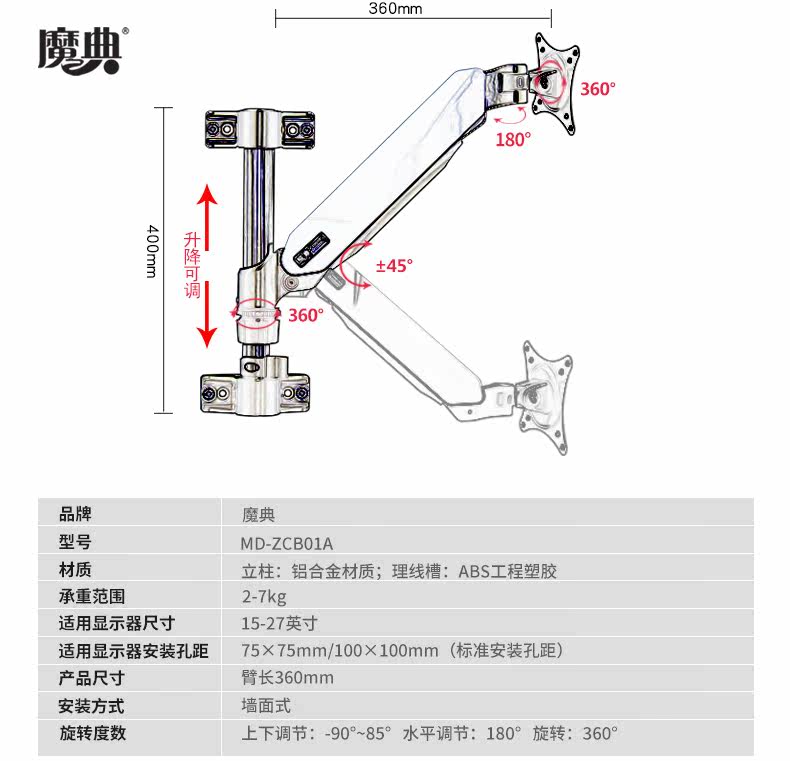 魔典®

360mm

360°

180°

400mm

升降可调

±45°

360°

| 品牌 | 魔典 |
|---|---|
| 型号 | MD-ZCB01A |
| 材质 | 立柱：铝合金材质；理线槽：ABS工程塑胶 |
| 承重范围 | 2-7kg |
| 适用显示器尺寸 | 15-27英寸 |
| 适用显示器安装孔距 | 75×75mm/100×100mm（标准安装孔距） |
| 产品尺寸 | 臂长360mm |
| 安装方式 | 墙面式 |
| 旋转度数 | 上下调节：-90°~85° 水平调节：180° 旋转：360° |