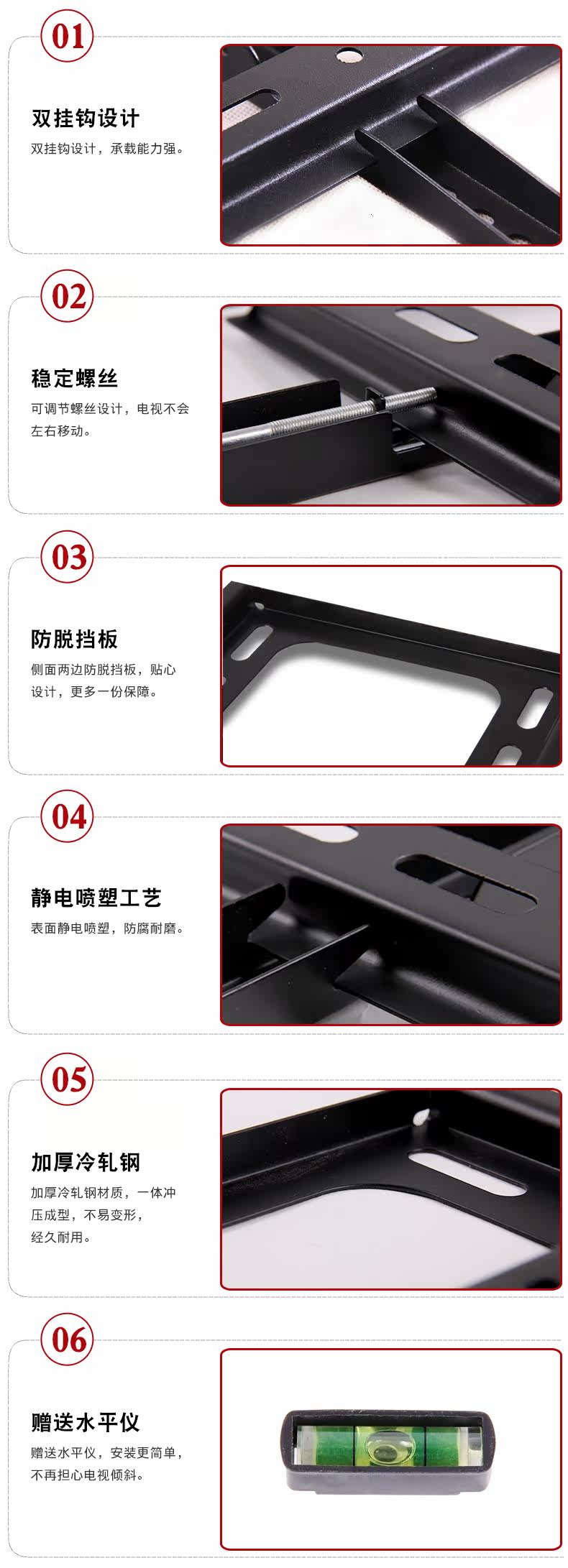 01

双挂钩设计

双挂钩设计，承载能力强。

02

稳定螺丝

可调节螺丝设计，电视不会左右移动。

03

防脱挡板

侧面两边防脱挡板，贴心设计，更多一份保障。

04

静电喷塑工艺

表面静电喷塑，防腐耐磨。

05

加厚冷轧钢

加厚冷轧钢材质，一体冲压成型，不易变形，经久耐用。

06

赠送水平仪

赠送水平仪，安装更简单，不再担心电视倾斜。