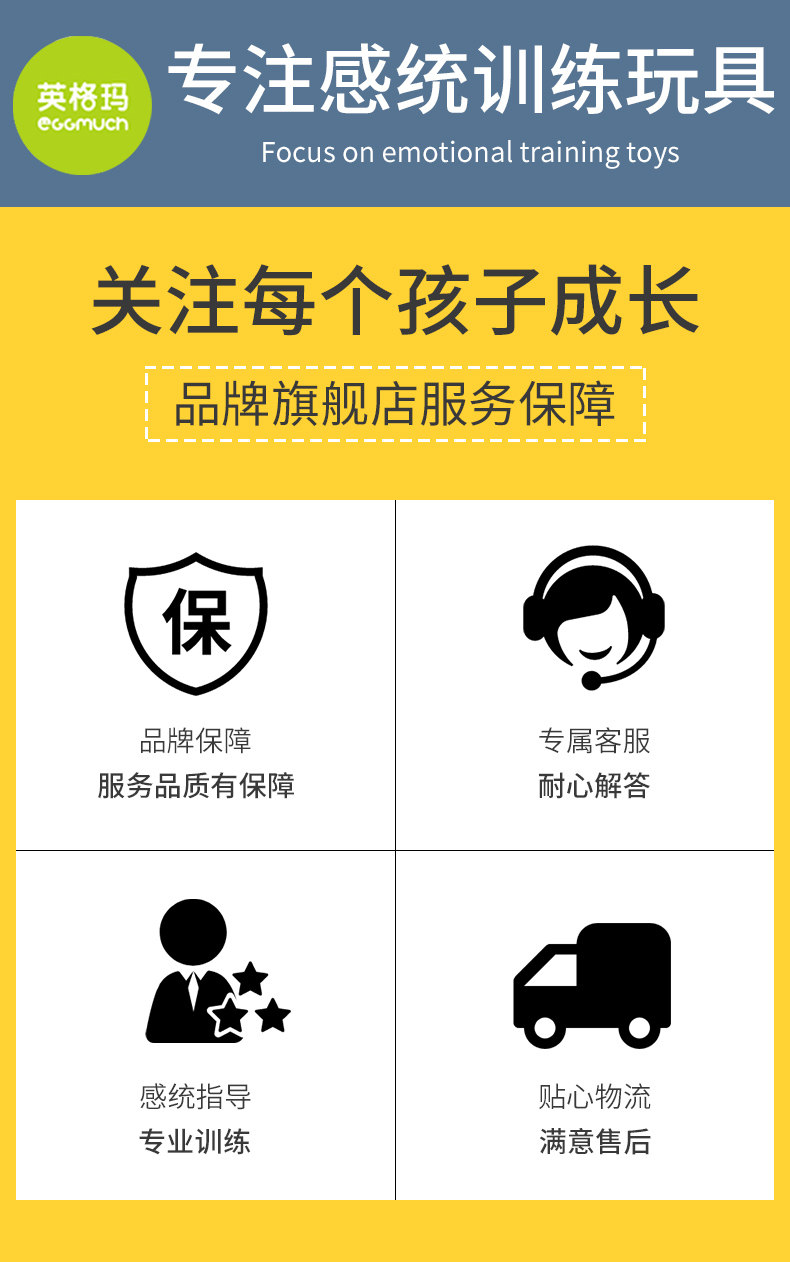 英格玛
eggmuch

专注感统训练玩具
Focus on emotional training toys

关注每个孩子成长

品牌旗舰店服务保障

保

品牌保障
服务品质有保障

专属客服
耐心解答

感统指导
专业训练

贴心物流
满意售后