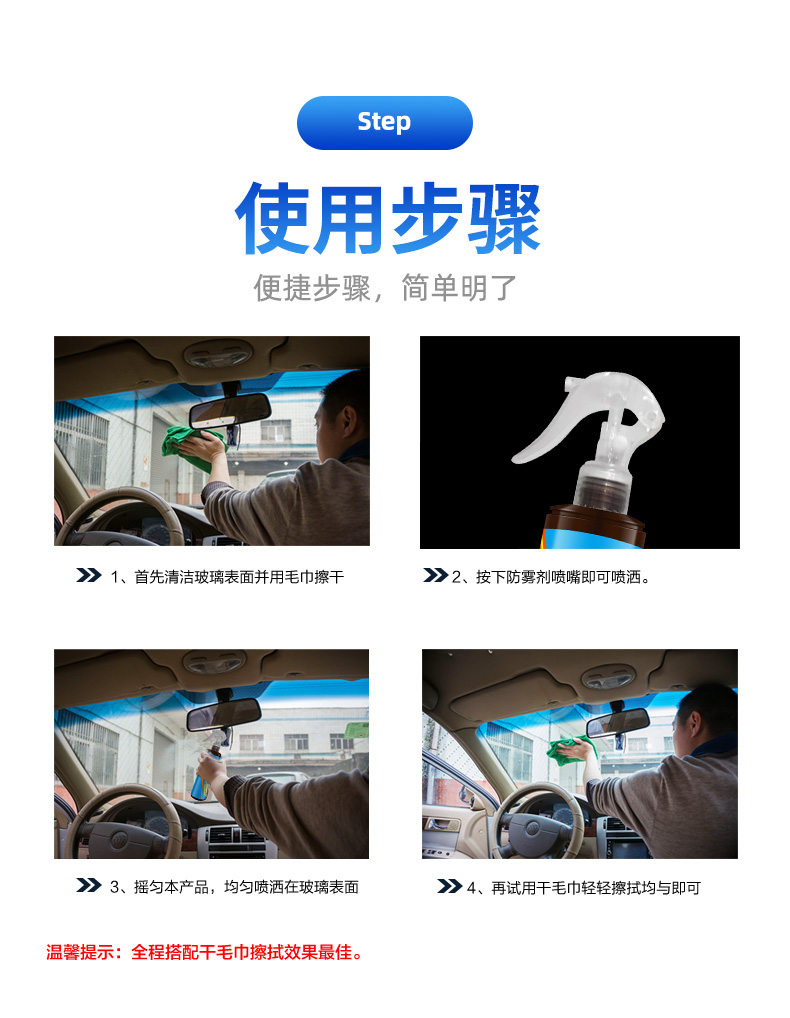 Step

使用步骤

便捷步骤，简单明了

1、首先清洁玻璃表面并用毛巾擦干

2、按下防雾剂喷嘴即可喷洒。

3、摇匀本产品，均匀喷洒在玻璃表面

4、再试用干毛巾轻轻擦拭均与即可

温馨提示：全程搭配干毛巾擦拭效果最佳。