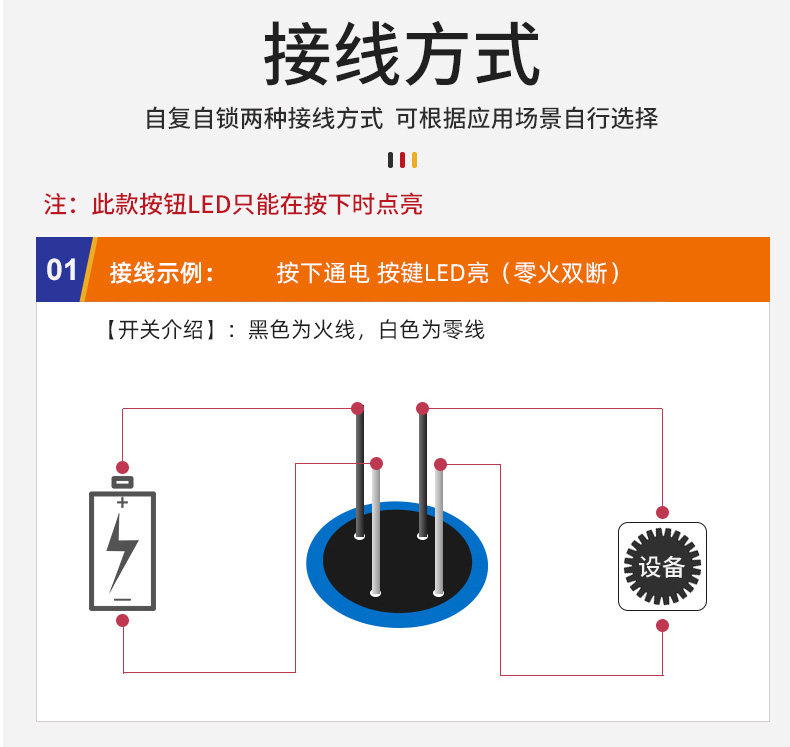 接线方式

自复自锁两种接线方式 可根据应用场景自行选择

注：此款按钮LED只能在按下时点亮

01 接线示例： 按下通电 按键LED亮（零火双断）

【开关介绍】：黑色为火线，白色为零线

+

—

设备