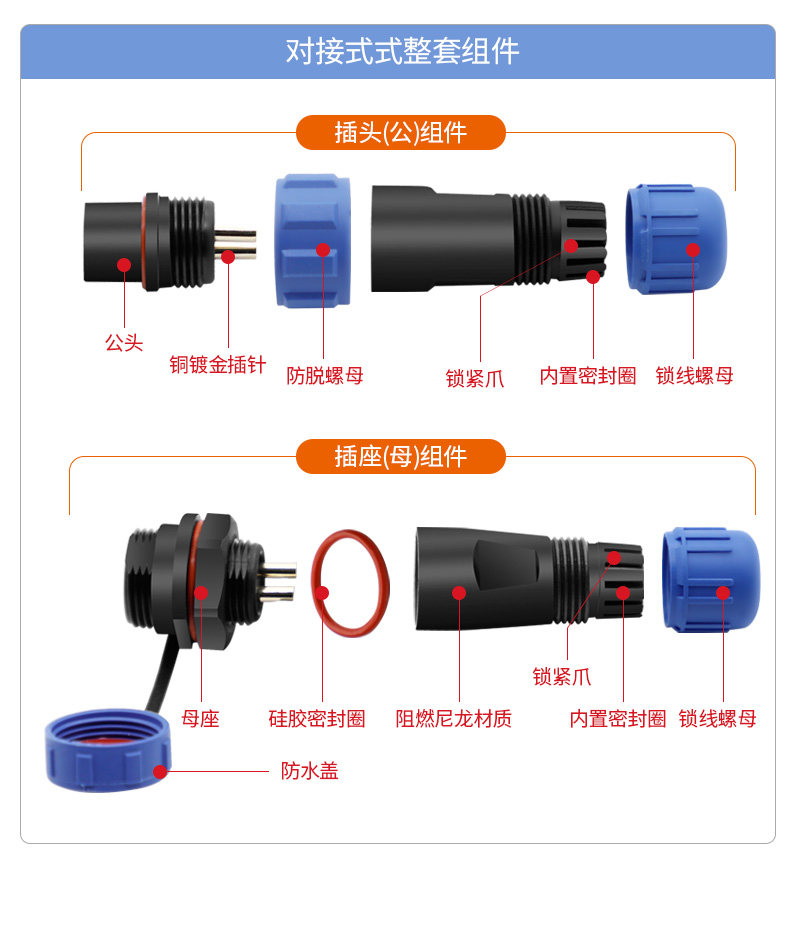 对接式式整套组件

插头(公)组件

公头

铜镀金插针

防脱螺母

锁紧爪

内置密封圈

锁线螺母

插座(母)组件

母座

硅胶密封圈

阻燃尼龙材质

锁紧爪

内置密封圈

锁线螺母

防水盖