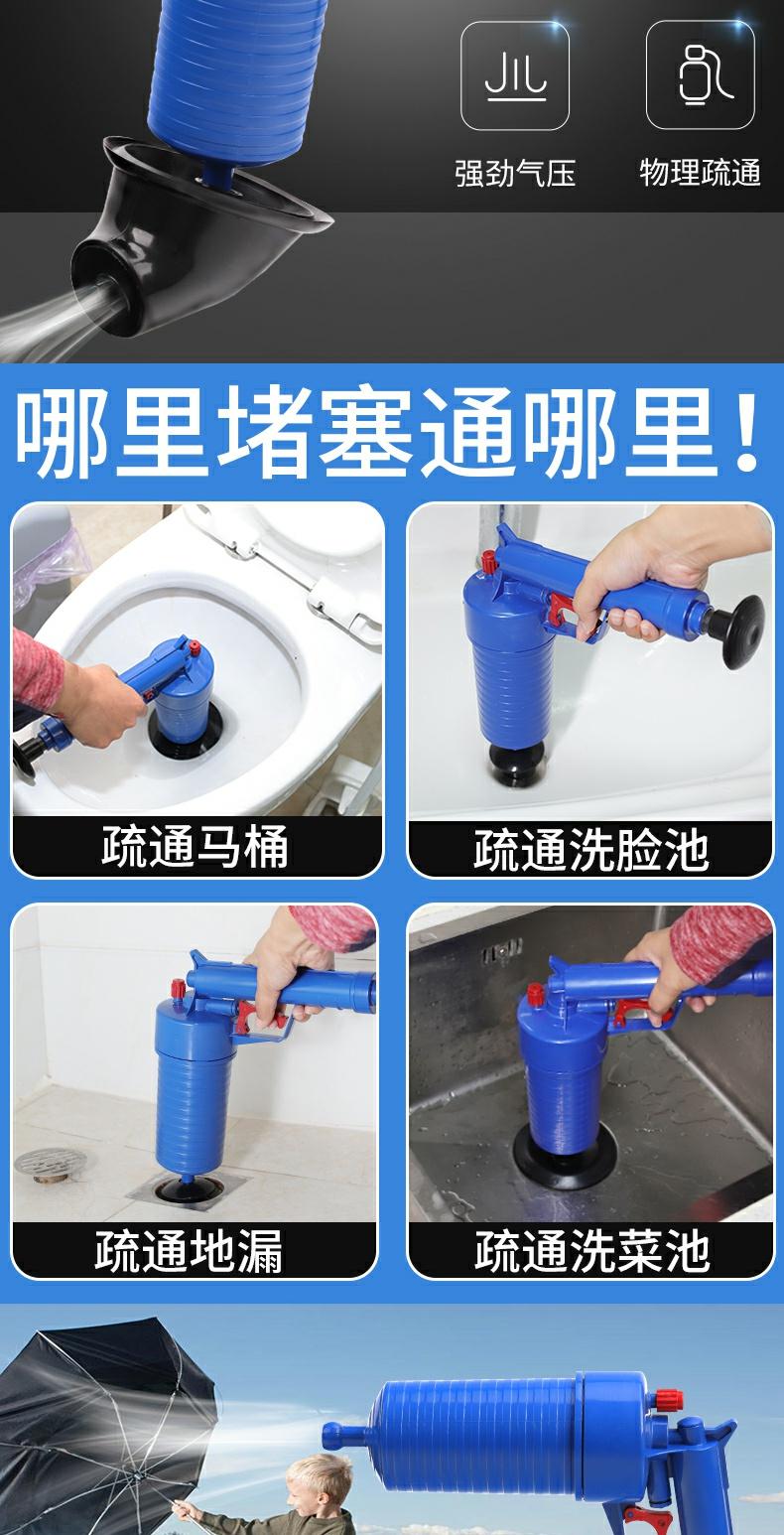 强劲气压

物理疏通

哪里堵塞通哪里！

疏通马桶

疏通洗脸池

疏通地漏

疏通洗菜池