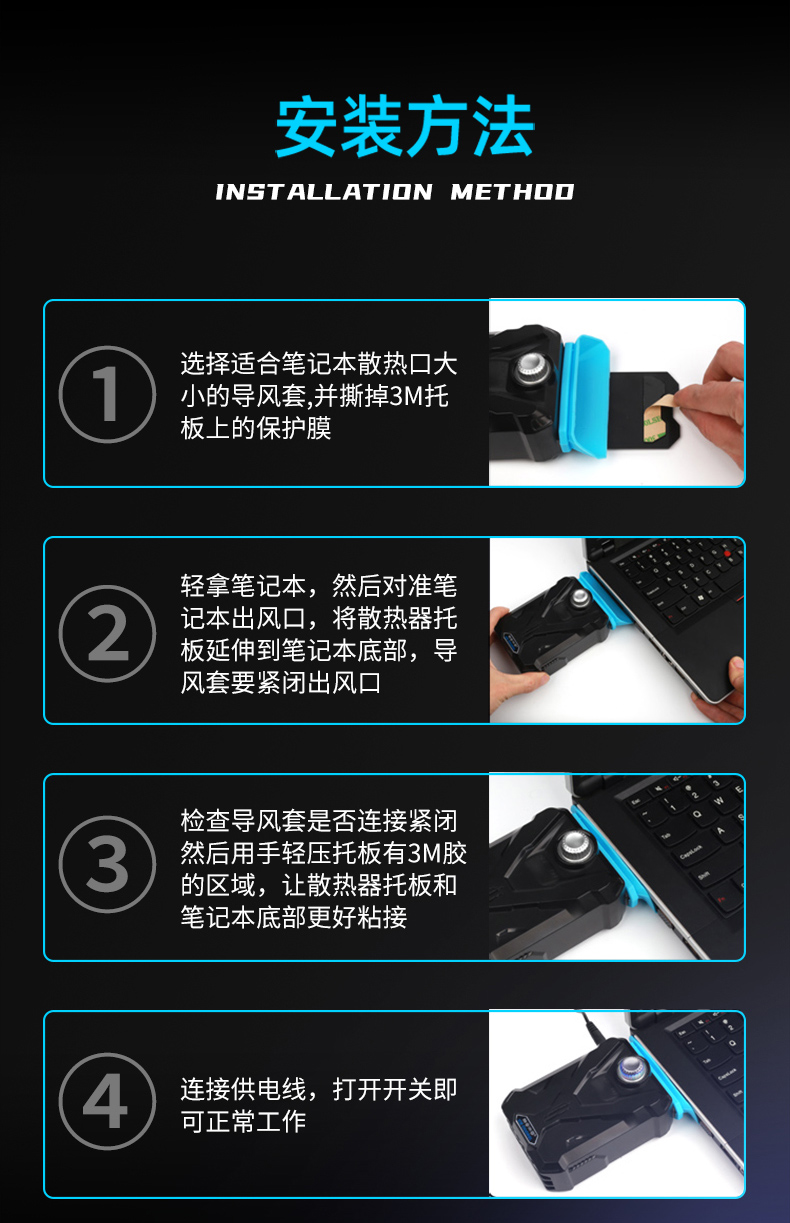 安装方法

INSTALLATION METHOD

1

选择适合笔记本散热口大小的导风套,并撕掉3M托板上的保护膜

2

轻拿笔记本，然后对准笔记本出风口，将散热器托板延伸到笔记本底部，导风套要紧闭出风口

3

检查导风套是否连接紧闭然后用手轻压托板有3M胶的区域，让散热器托板和笔记本底部更好粘接

4

连接供电线，打开开关即可正常工作