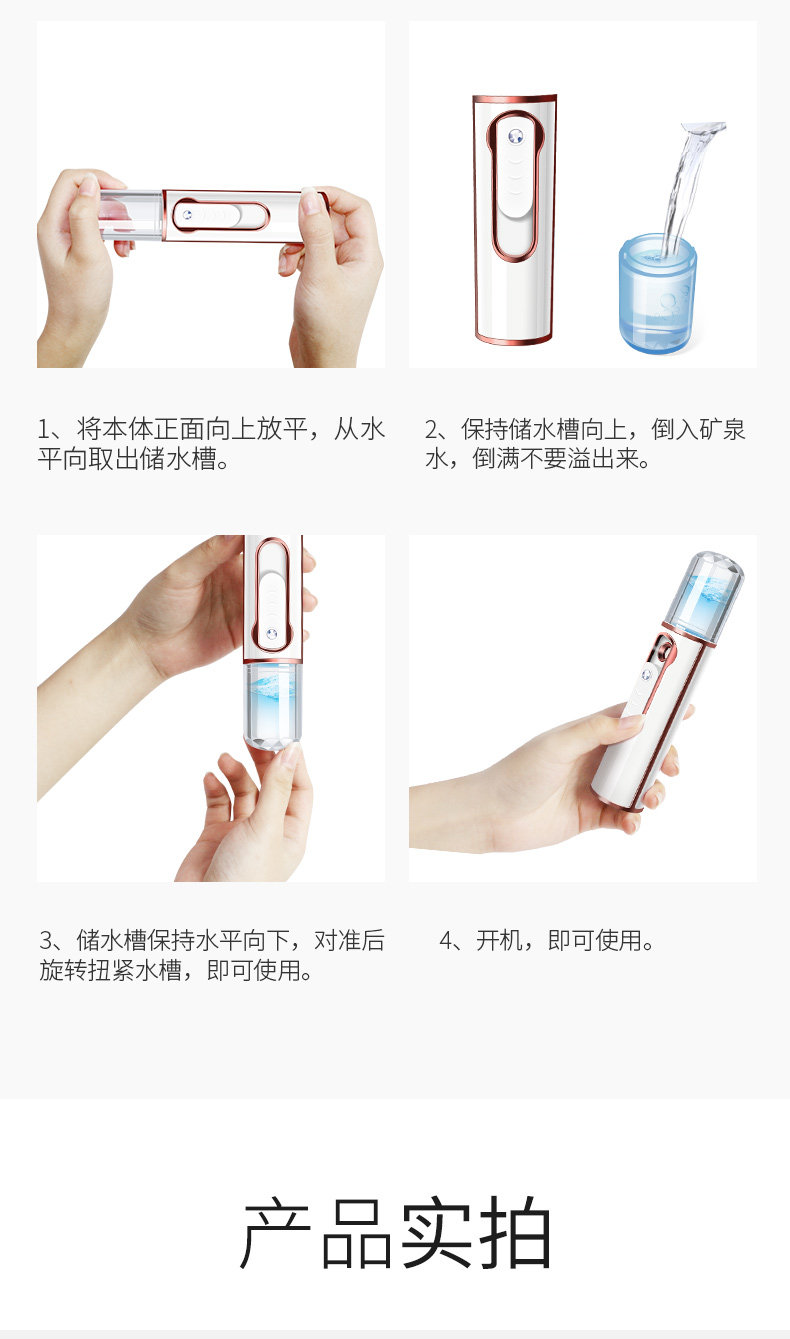 1、将本体正面向上放平，从水平向取出储水槽。

2、保持储水槽向上，倒入矿泉水，倒满不要溢出来。

3、储水槽保持水平向下，对准后旋转扭紧水槽，即可使用。

4、开机，即可使用。

产品实拍