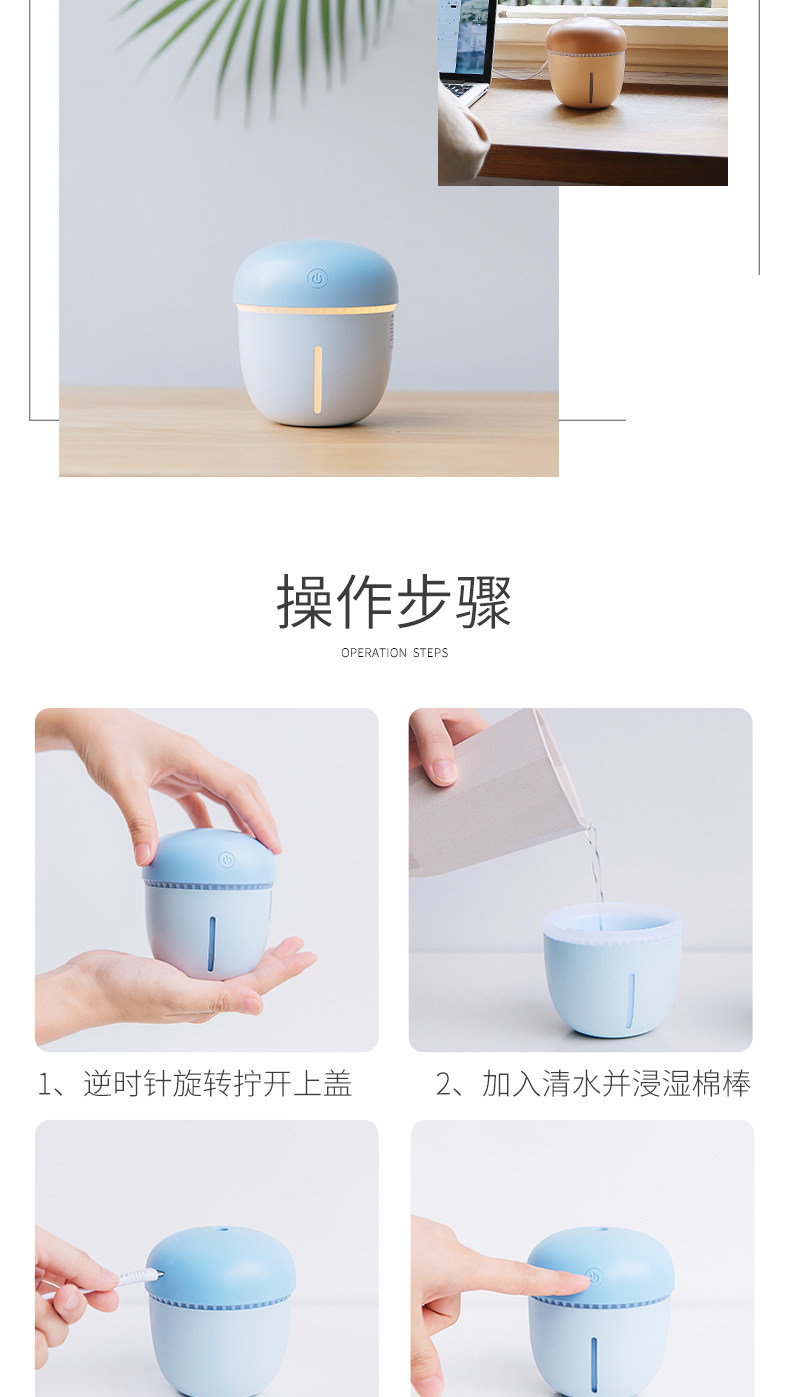 操作步骤

OPERATION STEPS

1、逆时针旋转拧开上盖

2、加入清水并浸湿棉棒