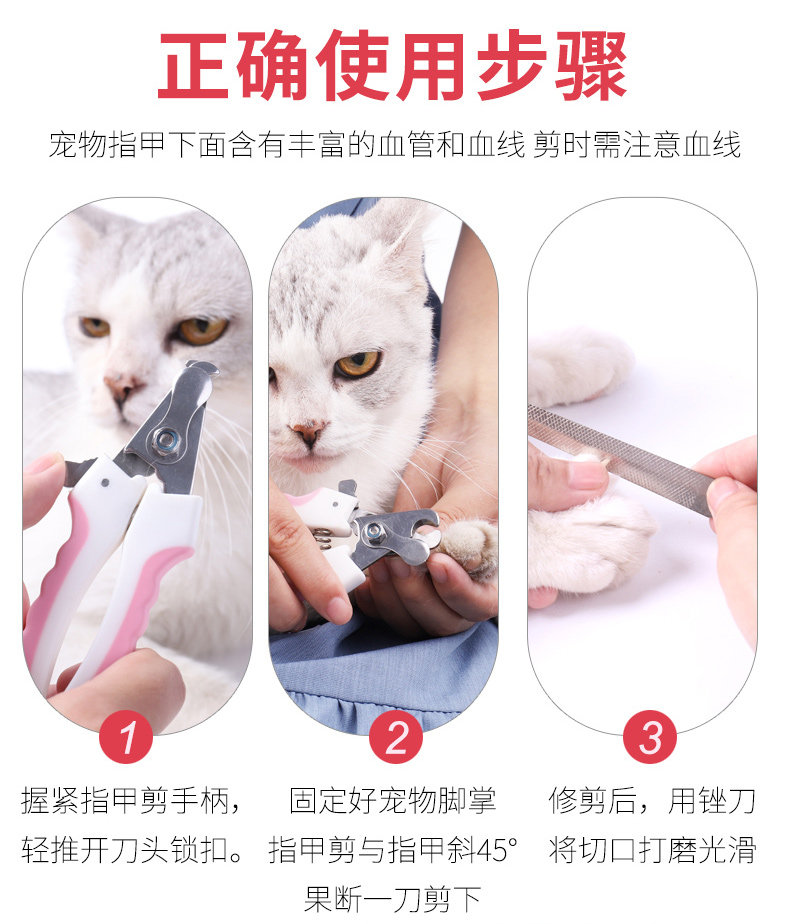 正确使用步骤

宠物指甲下面含有丰富的血管和血线 剪时需注意血线

1

握紧指甲剪手柄，轻推开刀头锁扣。

2

固定好宠物脚掌 指甲剪与指甲斜45° 果断一刀剪下

3

修剪后，用锉刀将切口打磨光滑