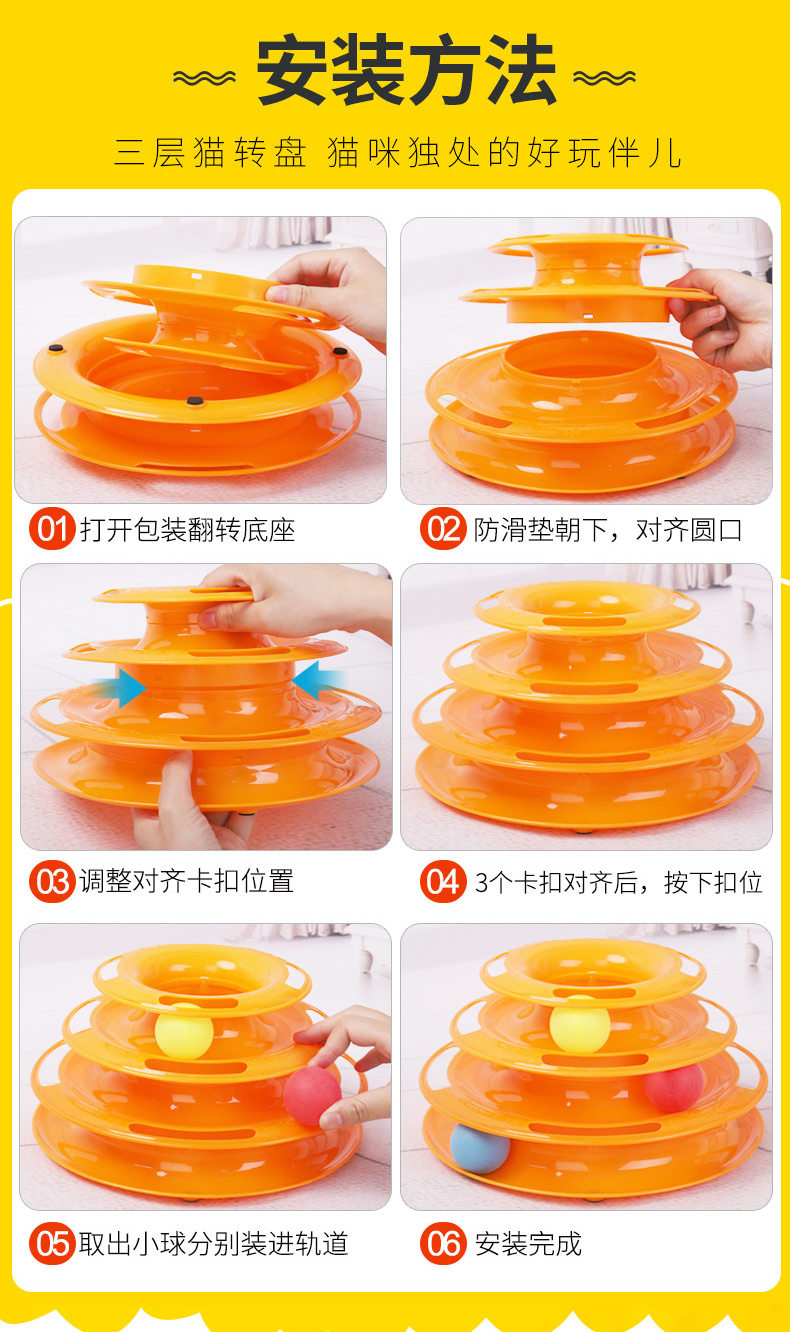 安装方法

三层猫转盘 猫咪独处的好玩伴儿

01 打开包装翻转底座

02 防滑垫朝下，对齐圆口

03 调整对齐卡扣位置

04 3个卡扣对齐后，按下扣位

05 取出小球分别装进轨道

06 安装完成